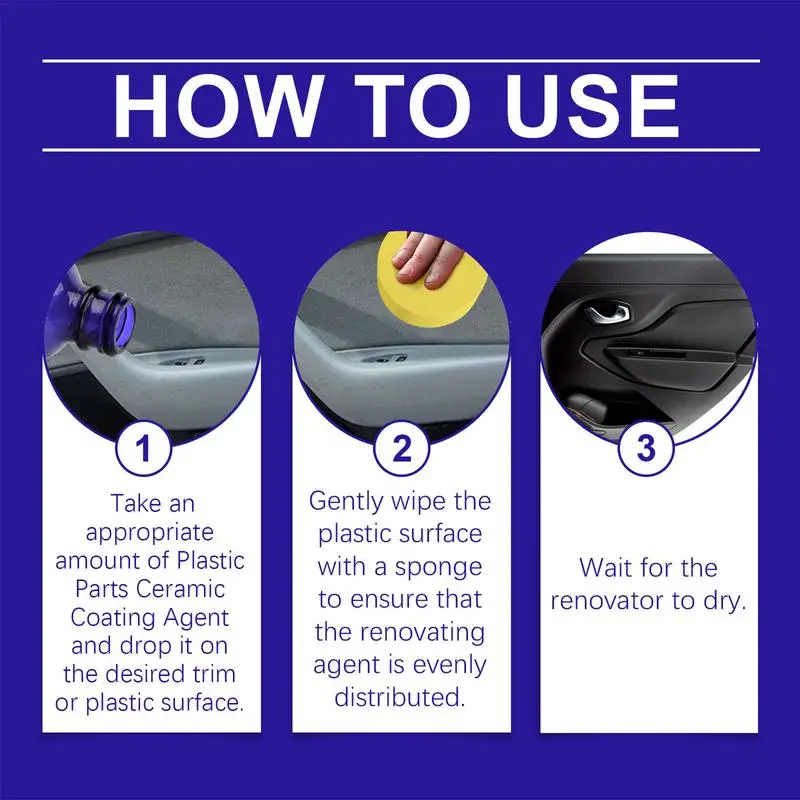 HOW TO USE

1

Take an appropriate amount of Plastic Parts Ceramic Coating Agent and drop it on the desired trim or plastic surface.

2

Gently wipe the plastic surface with a sponge to ensure that the renovating agent is evenly distributed.

3

Wait for the renovator to dry.