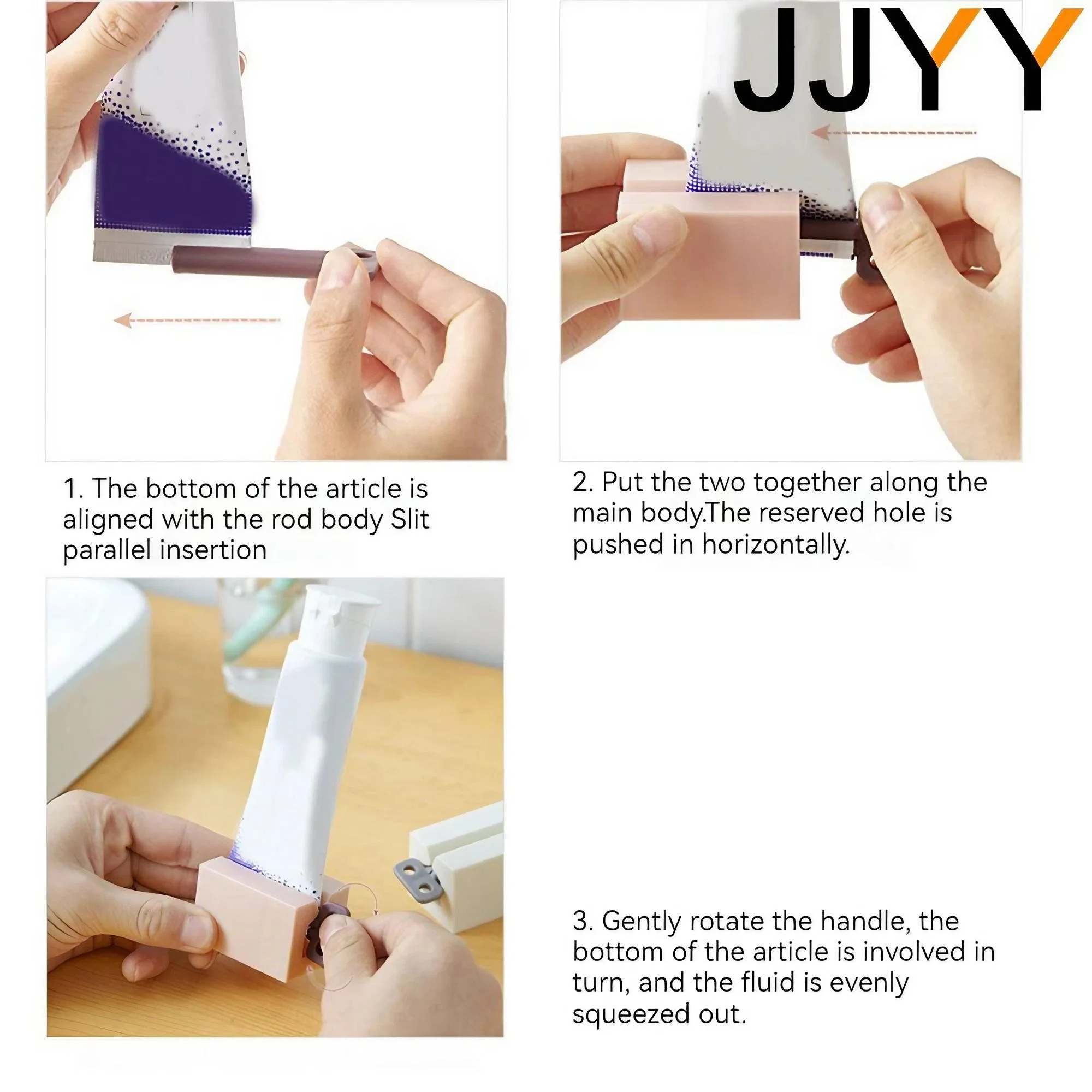 JJYY

1. The bottom of the article is aligned with the rod body Slit parallel insertion

2. Put the two together along the main body.The reserved hole is pushed in horizontally.

3. Gently rotate the handle, the bottom of the article is involved in turn, and the fluid is evenly squeezed out.