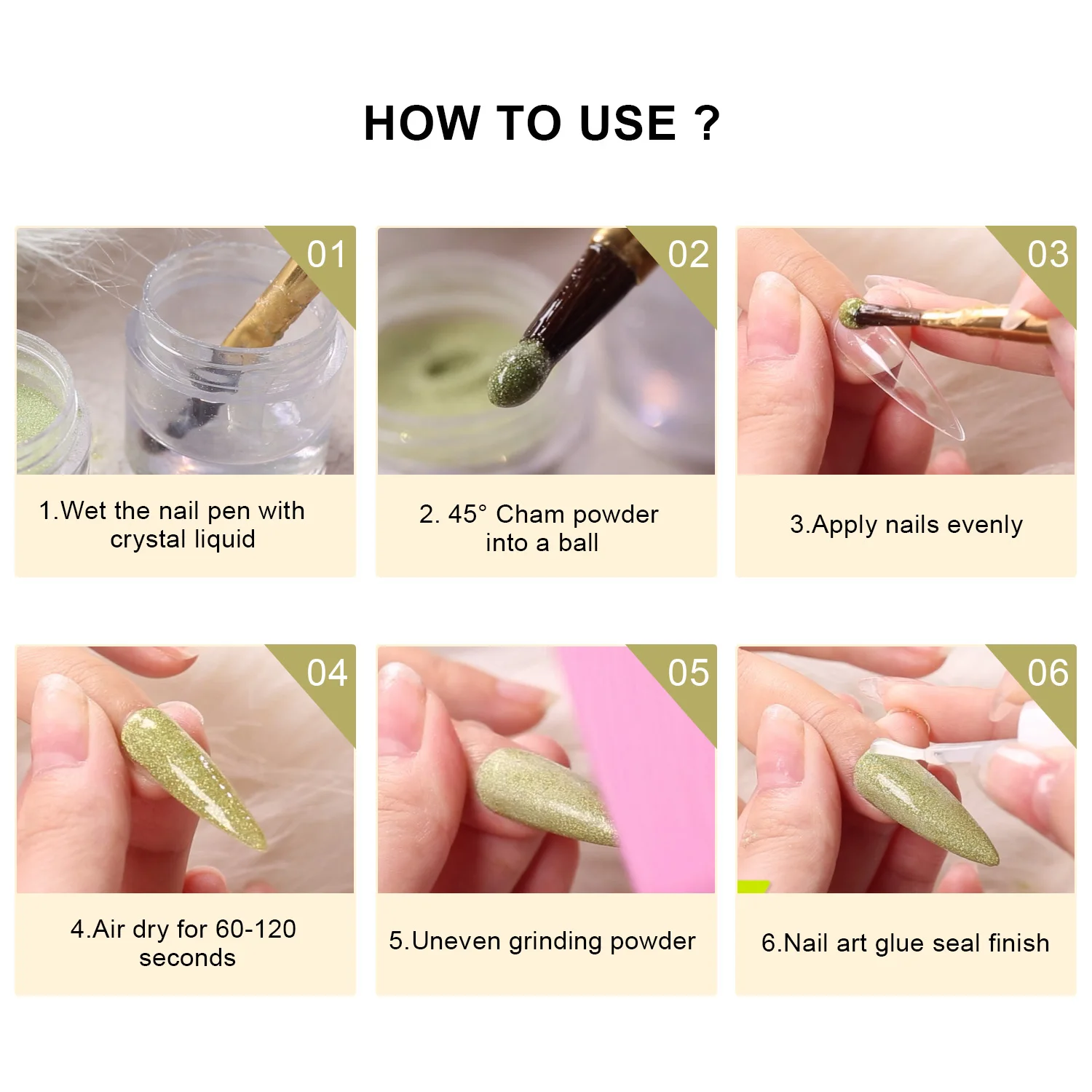 HOW TO USE ?

01

1.Wet the nail pen with crystal liquid

02

2. 45° Cham powder into a ball

03

3.Apply nails evenly

04

4.Air dry for 60-120 seconds

05

5.Uneven grinding powder

06

6.Nail art glue seal finish