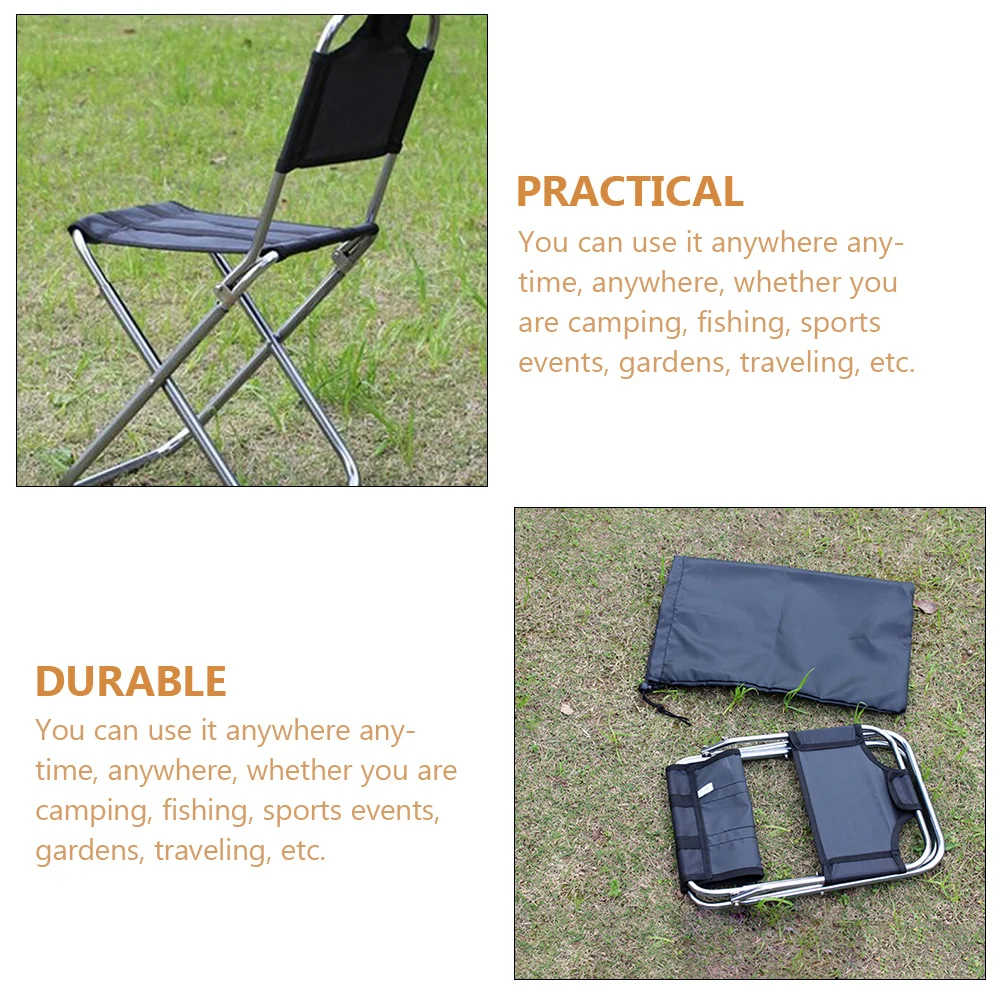 PRACTICAL

You can use it anywhere anytime, anywhere, whether you are camping, fishing, sports events, gardens, traveling, etc.

DURABLE

You can use it anywhere anytime, anywhere, whether you are camping, fishing, sports events, gardens, traveling, etc.