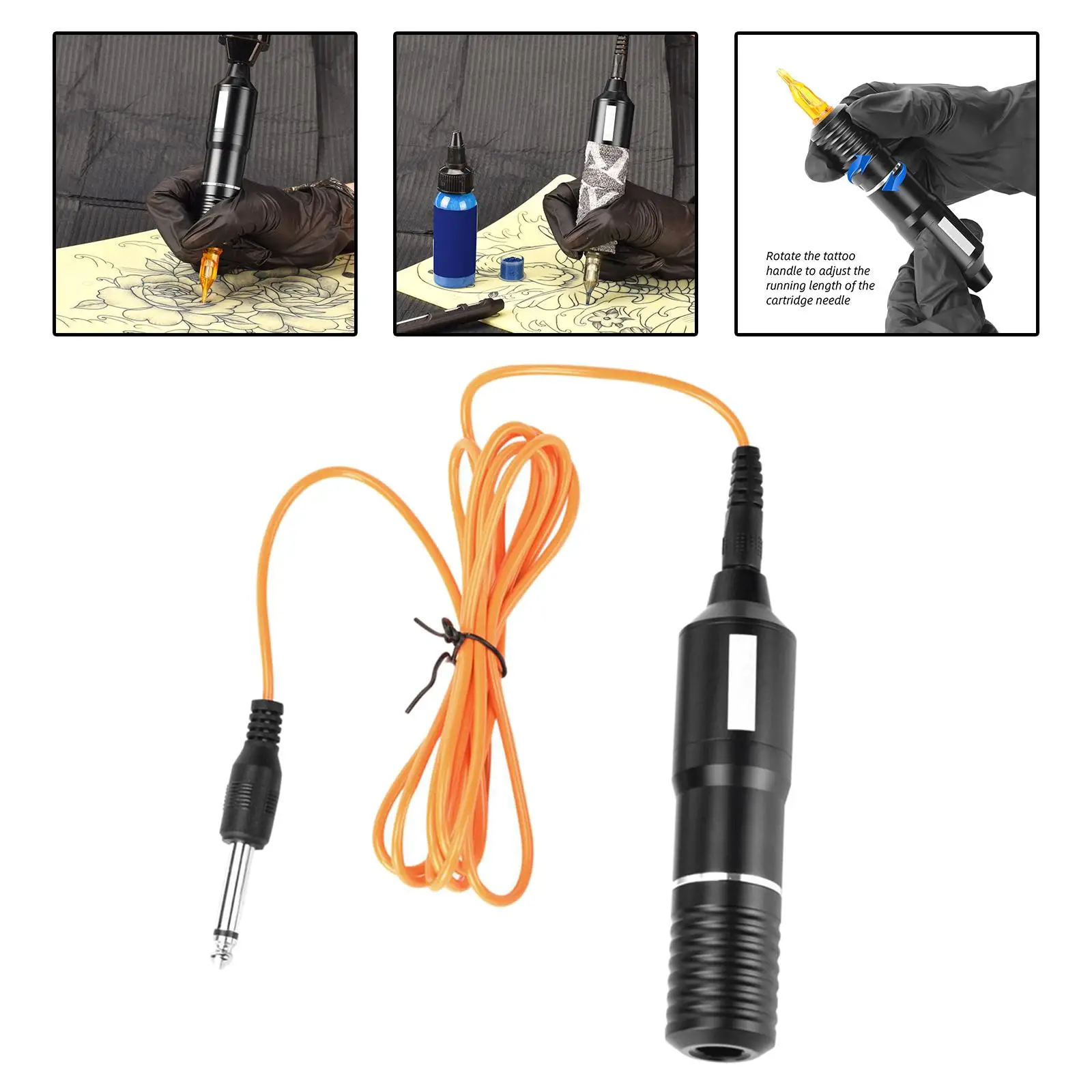 Rotate the tattoo handle to adjust the running length of the cartridge needle