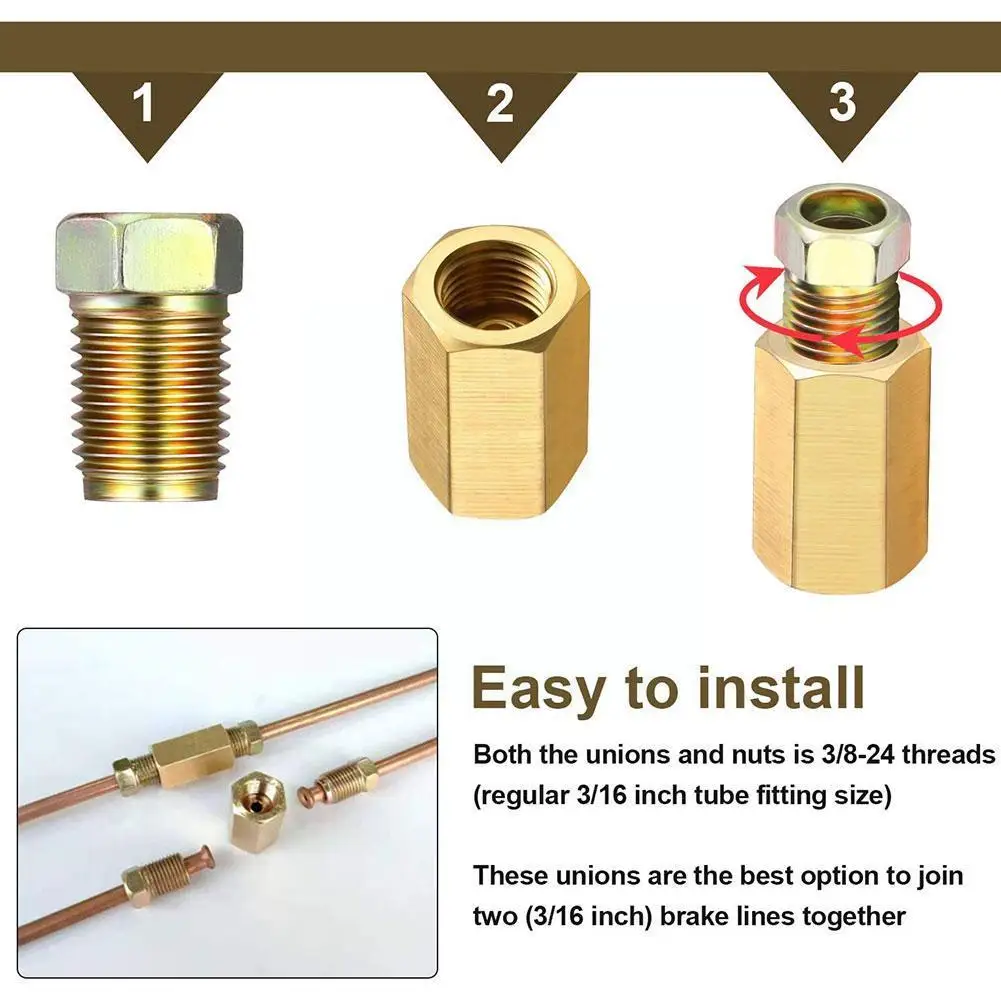 1

2

3

Easy to install

Both the unions and nuts is 3/8-24 threads (regular 3/16 inch tube fitting size)

These unions are the best option to join two (3/16 inch) brake lines together