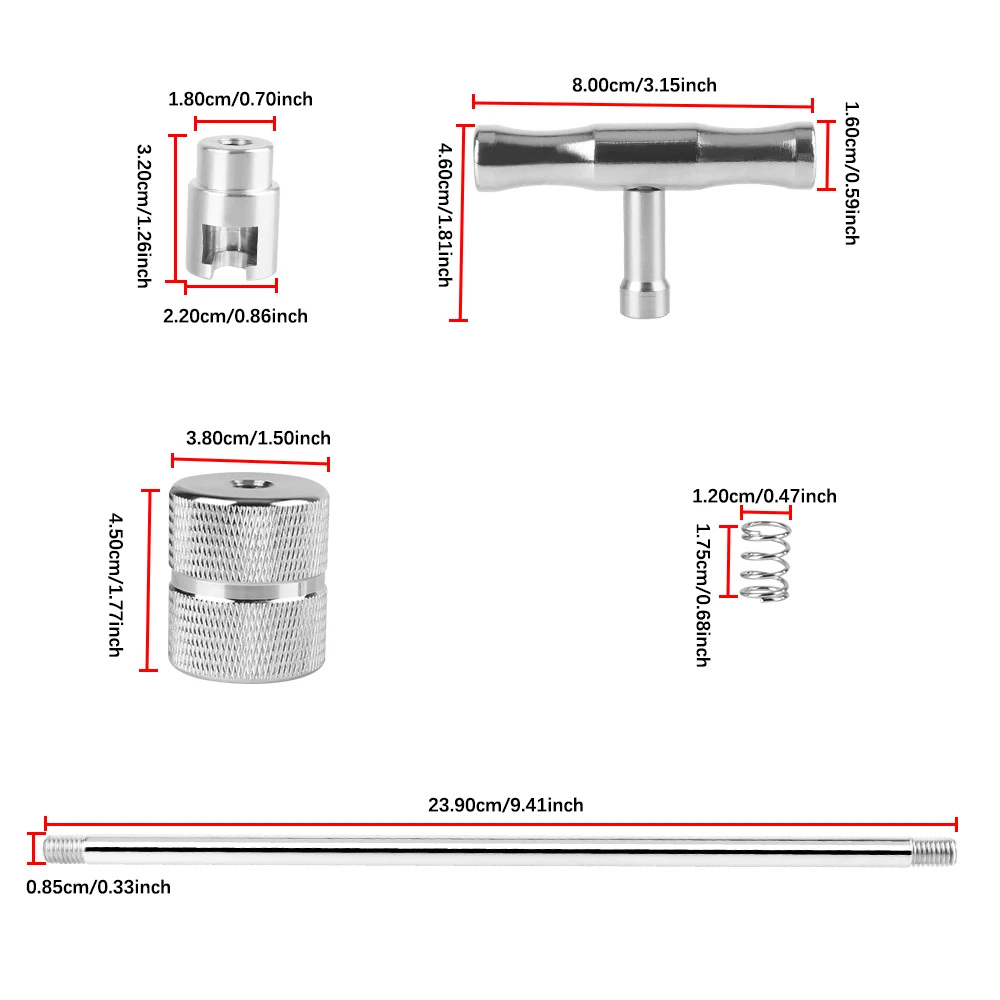 1.80cm/0.70inch
3.20cm/1.26inch
2.20cm/0.86inch

8.00cm/3.15inch
4.60cm/1.81inch
1.60cm/0.59inch

3.80cm/1.50inch
4.50cm/1.77inch

1.20cm/0.47inch
1.75cm/0.68inch

23.90cm/9.41inch
0.85cm/0.33inch