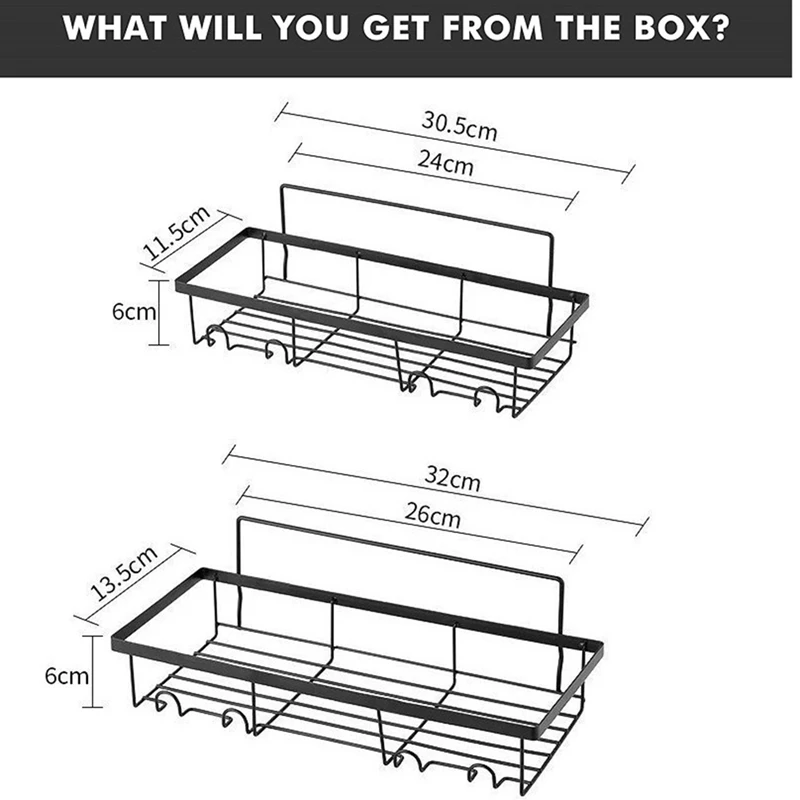 WHAT WILL YOU GET FROM THE BOX?

30.5cm
24cm
11.5cm
6cm

32cm
26cm
13.5cm
6cm