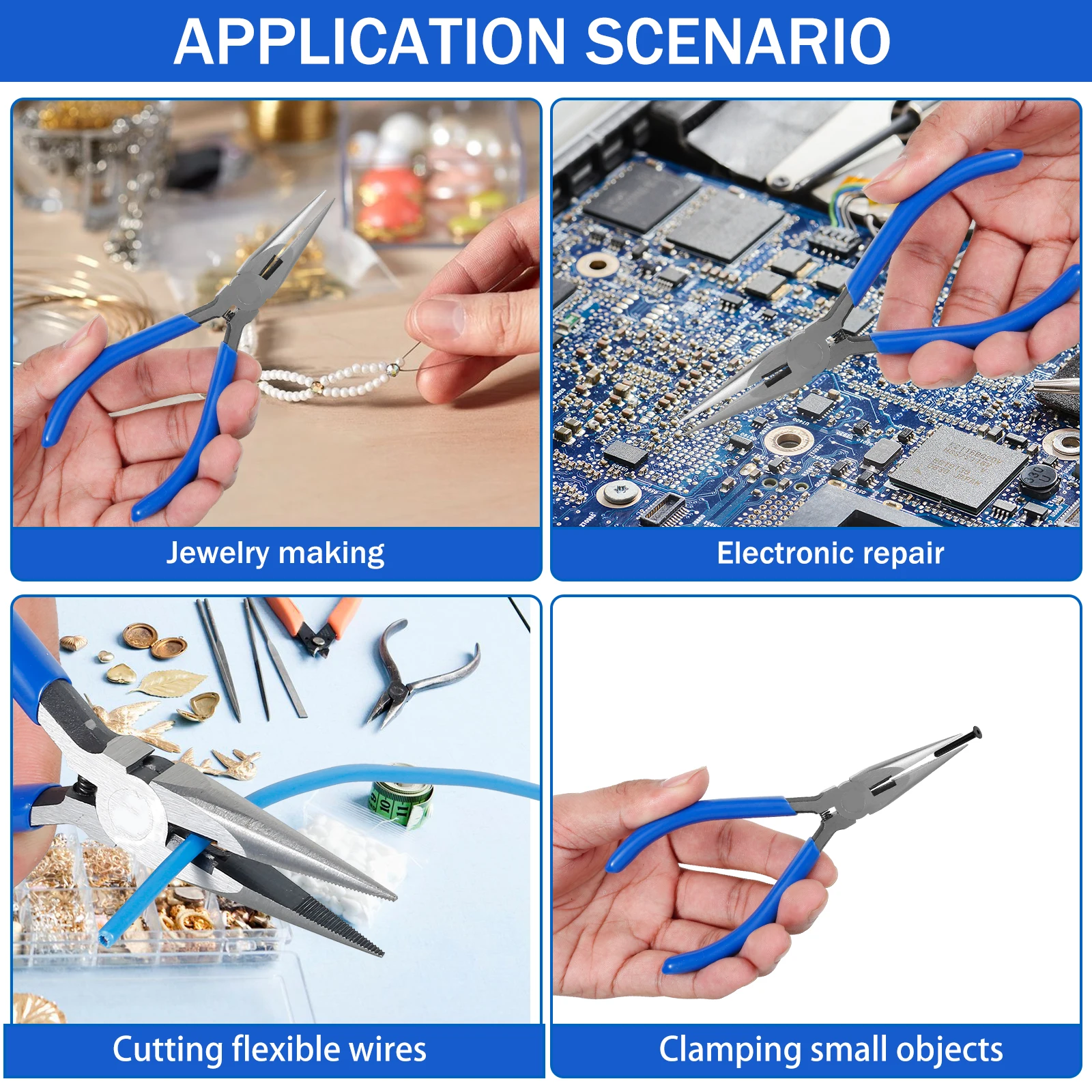 APPLICATION SCENARIO

Jewelry making

Electronic repair

Cutting flexible wires

Clamping small objects