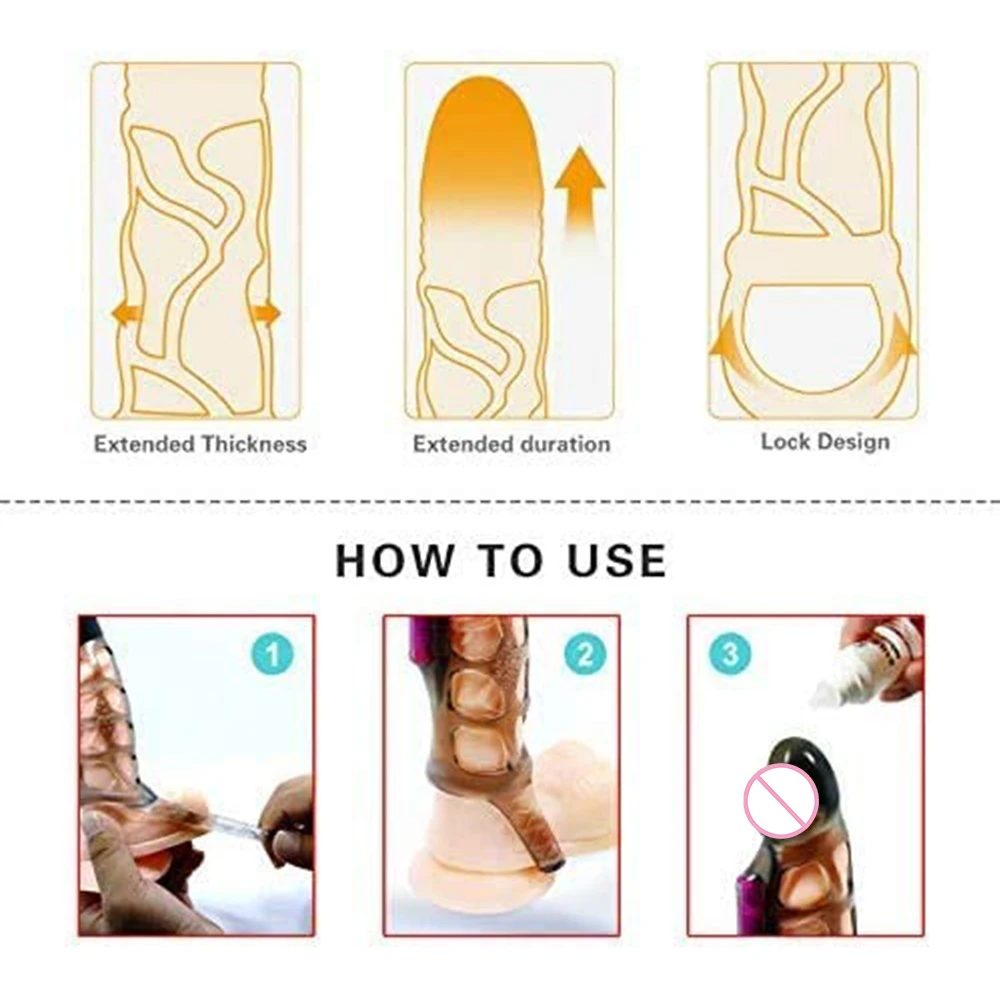 Extended Thickness

Extended duration

Lock Design

HOW TO USE

1

2

3