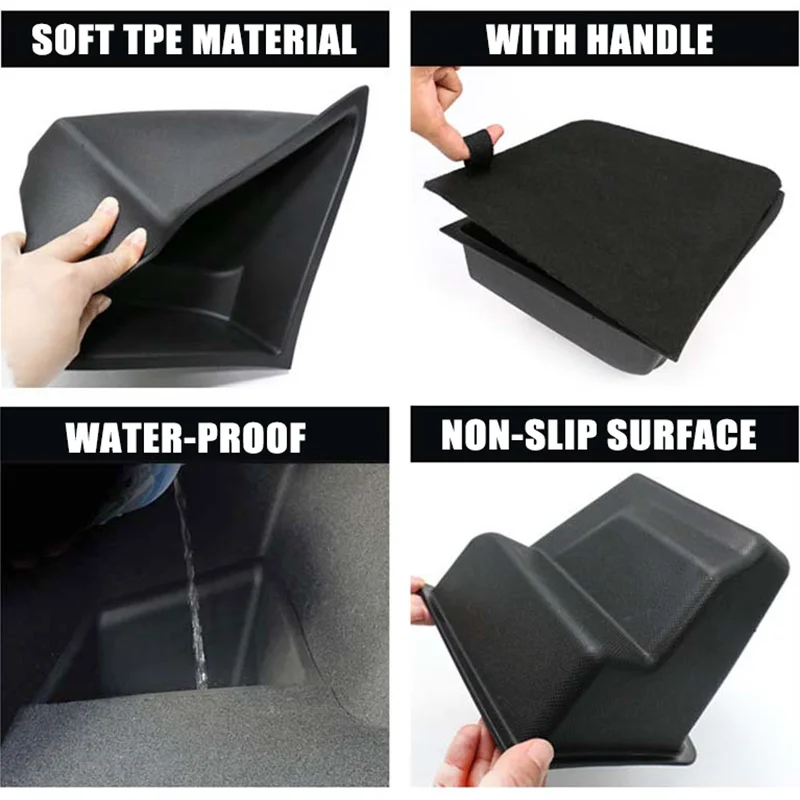 SOFT TPE MATERIAL

WITH HANDLE

WATER-PROOF

NON-SLIP SURFACE