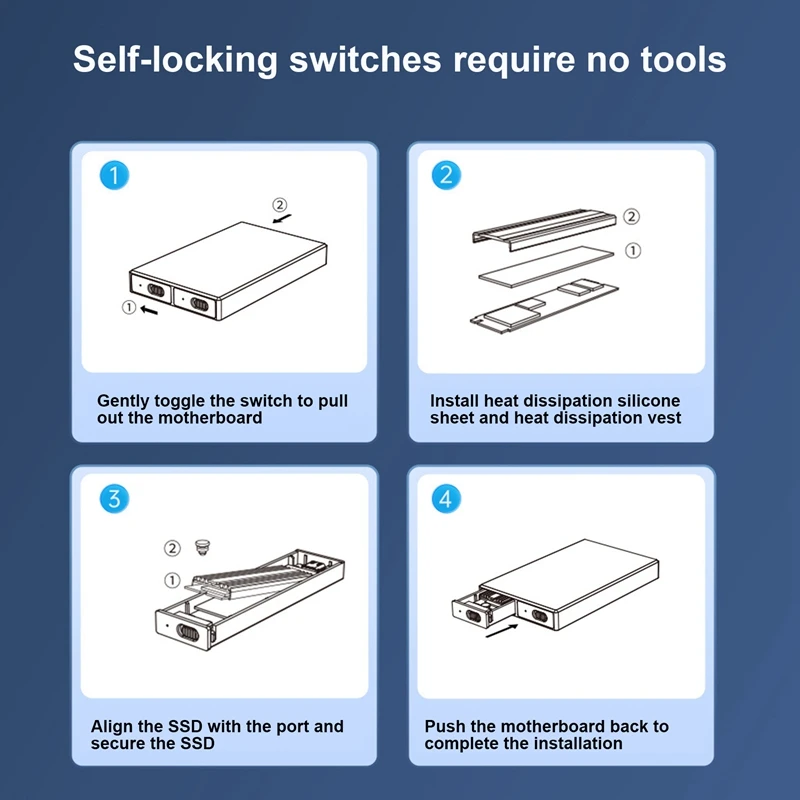 Self-locking switches require no tools

1

②

①

Gently toggle the switch to pull out the motherboard

2

②

①

Install heat dissipation silicone sheet and heat dissipation vest

3

②

①

Align the SSD with the port and secure the SSD

4

Push the motherboard back to complete the installation