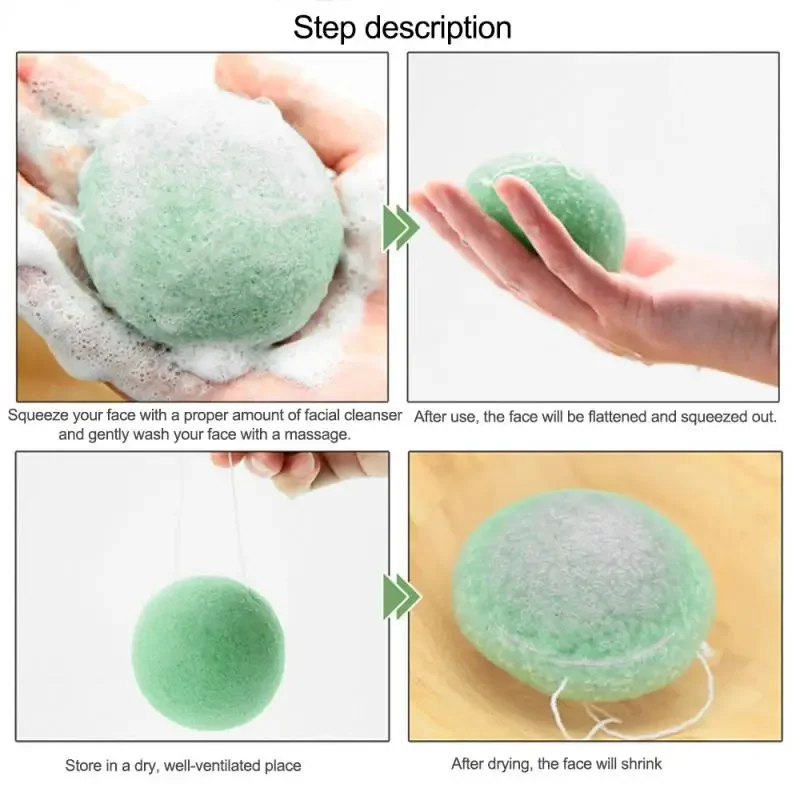 Step description

Squeeze your face with a proper amount of facial cleanser and gently wash your face with a massage.

After use, the face will be flattened and squeezed out.

Store in a dry, well-ventilated place

After drying, the face will shrink