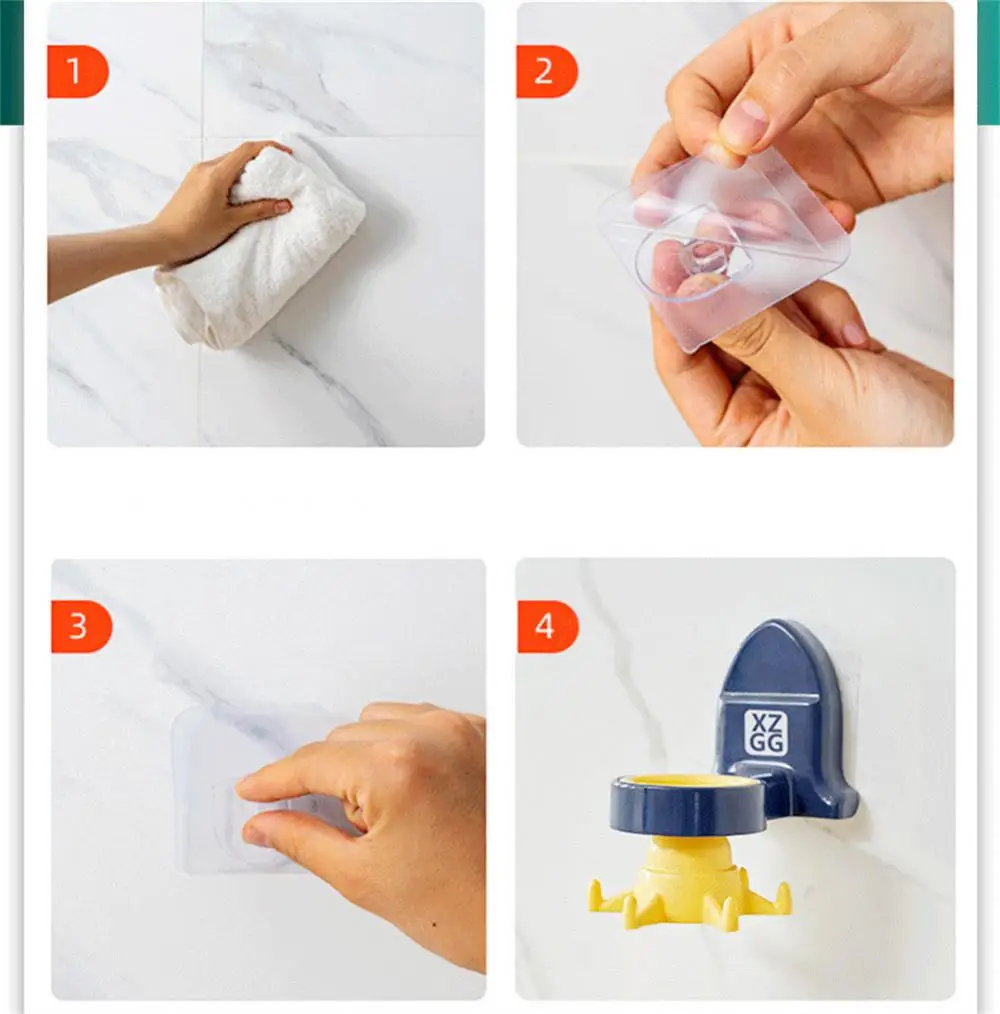 1

2

3

4

XZ
GG