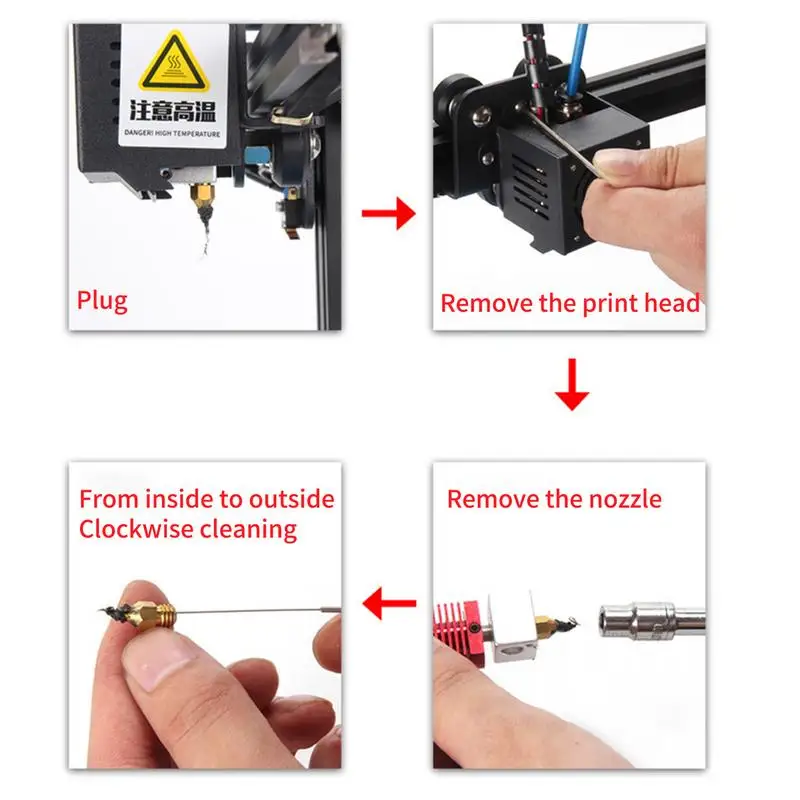 注意高温
DANGER! HIGH TEMPERATURE

Plug

Remove the print head

Remove the nozzle

From inside to outside
Clockwise cleaning