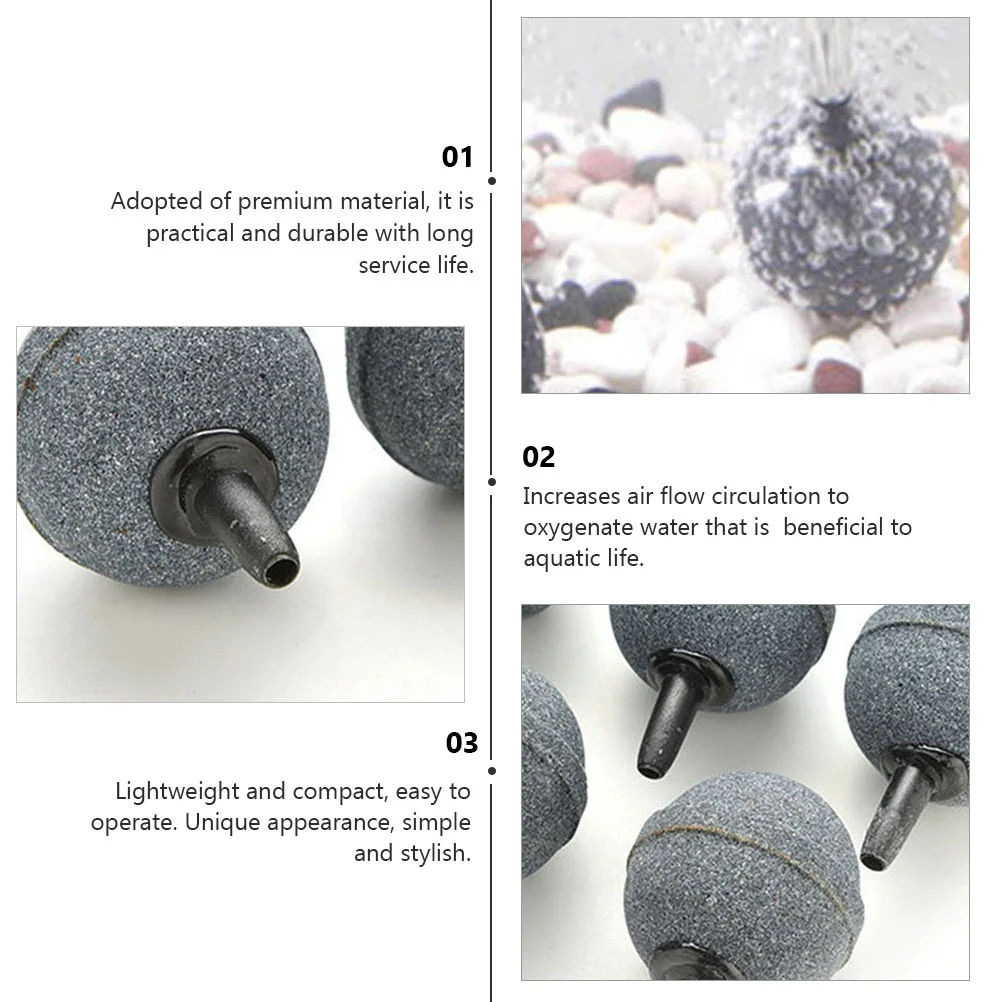 01

Adopted of premium material, it is practical and durable with long service life.

02

Increases air flow circulation to oxygenate water that is  beneficial to aquatic life.

03

Lightweight and compact, easy to operate. Unique appearance, simple and stylish.