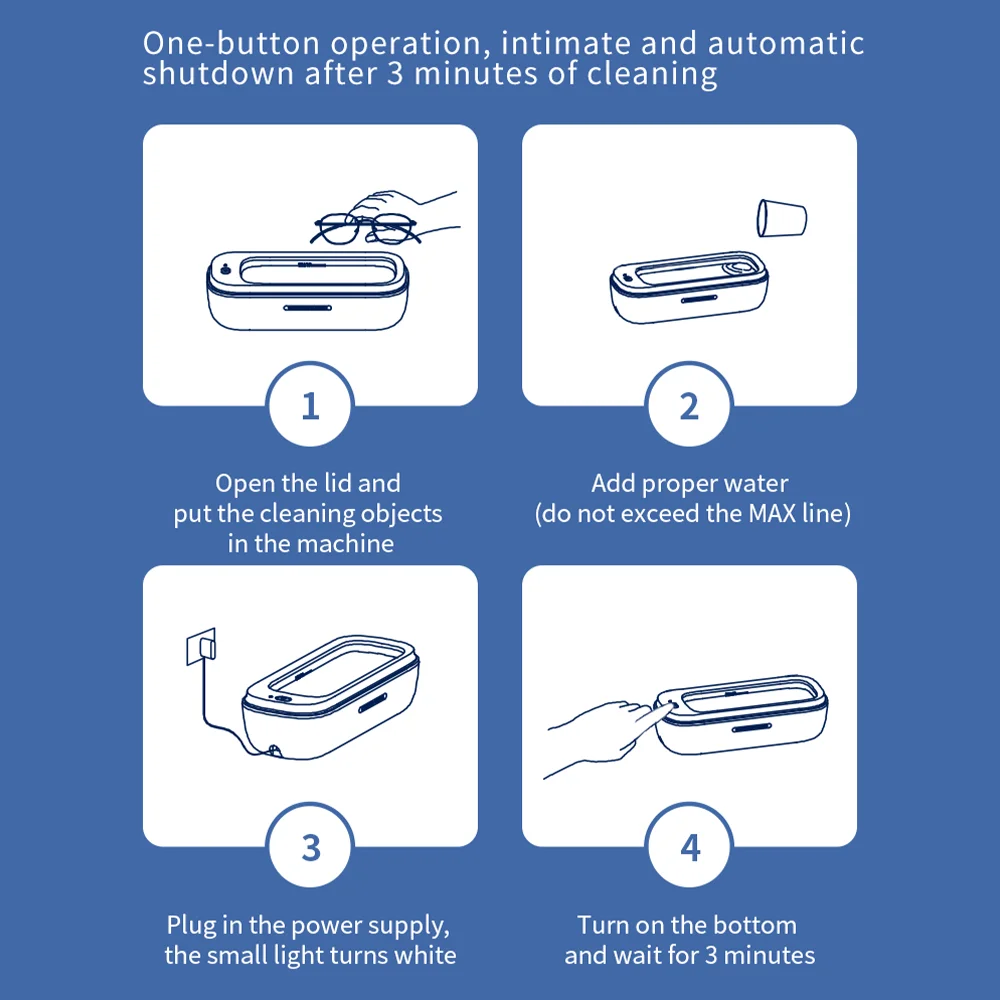 One-button operation, intimate and automatic shutdown after 3 minutes of cleaning

1

Open the lid and put the cleaning objects in the machine

2

Add proper water (do not exceed the MAX line)

3

Plug in the power supply, the small light turns white

4

Turn on the bottom and wait for 3 minutes