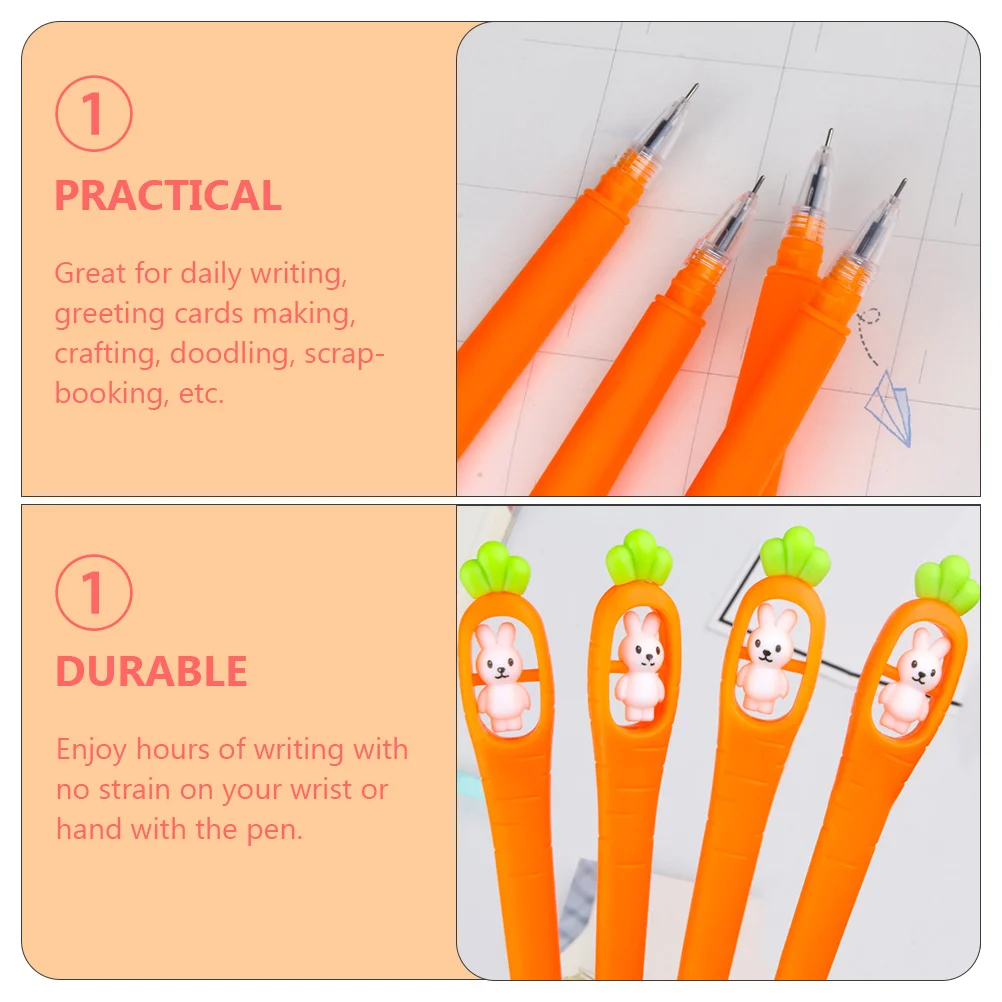 1

PRACTICAL

Great for daily writing, greeting cards making, crafting, doodling, scrapbooking, etc.

1

DURABLE

Enjoy hours of writing with no strain on your wrist or hand with the pen.