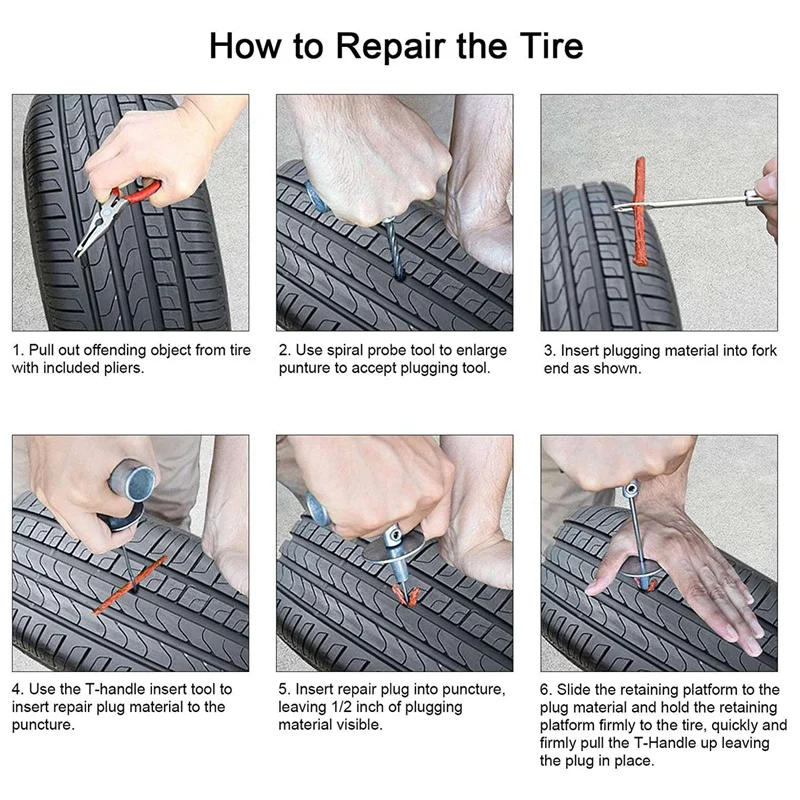 How to Repair the Tire

1. Pull out offending object from tire with included pliers.

2. Use spiral probe tool to enlarge punture to accept plugging tool.

3. Insert plugging material into fork end as shown.

4. Use the T-handle insert tool to insert repair plug material to the puncture.

5. Insert repair plug into puncture, leaving 1/2 inch of plugging material visible.

6. Slide the retaining platform to the plug material and hold the retaining platform firmly to the tire, quickly and firmly pull the T-Handle up leaving the plug in place.