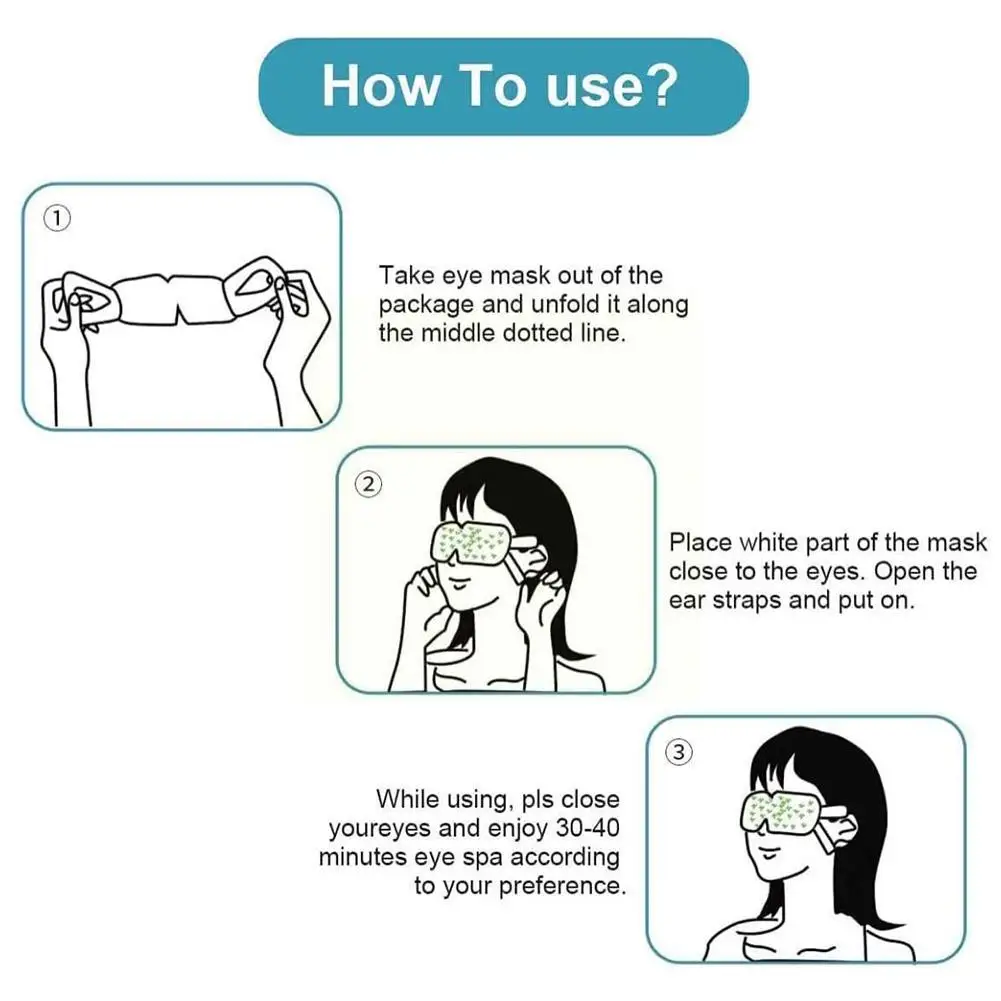 How To use?

①

Take eye mask out of the package and unfold it along the middle dotted line.

②

Place white part of the mask close to the eyes. Open the ear straps and put on.

③

While using, pls close youreyes and enjoy 30-40 minutes eye spa according to your preference.