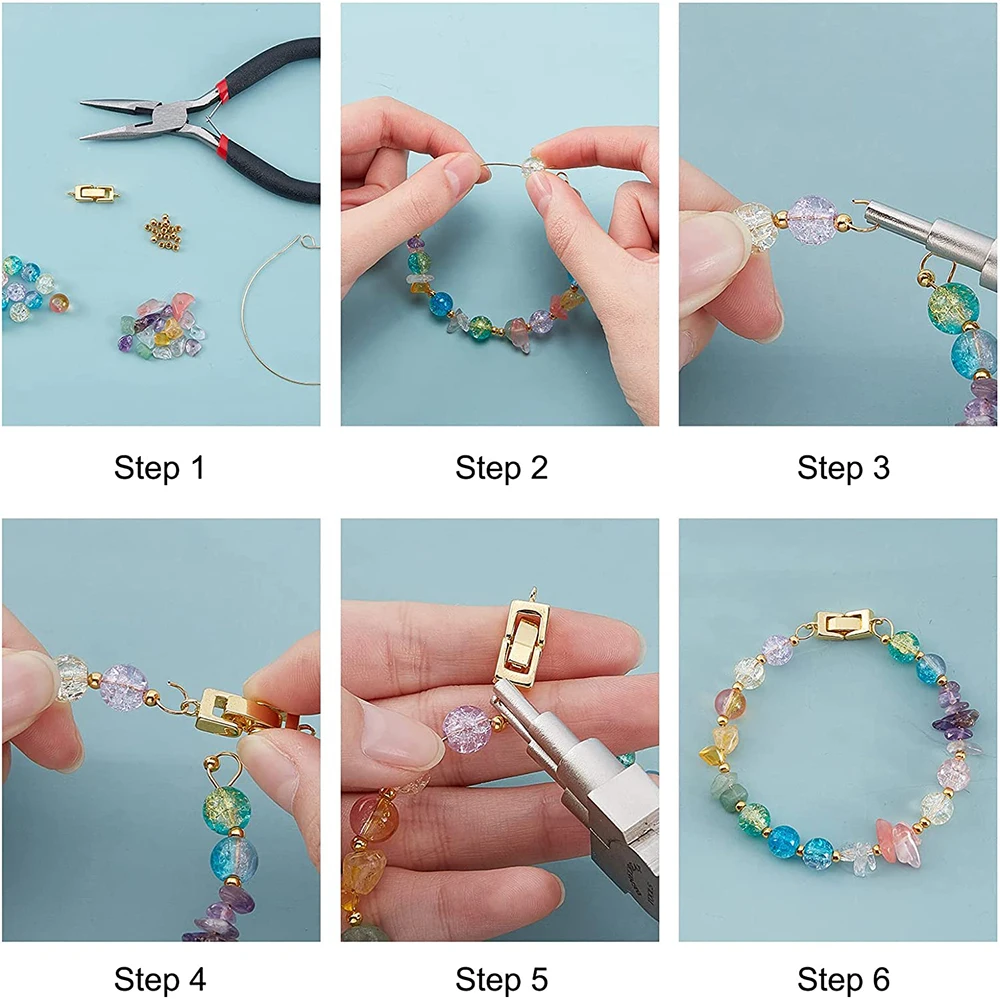 Step 1

Step 2

Step 3

Step 4

Step 5

Step 6