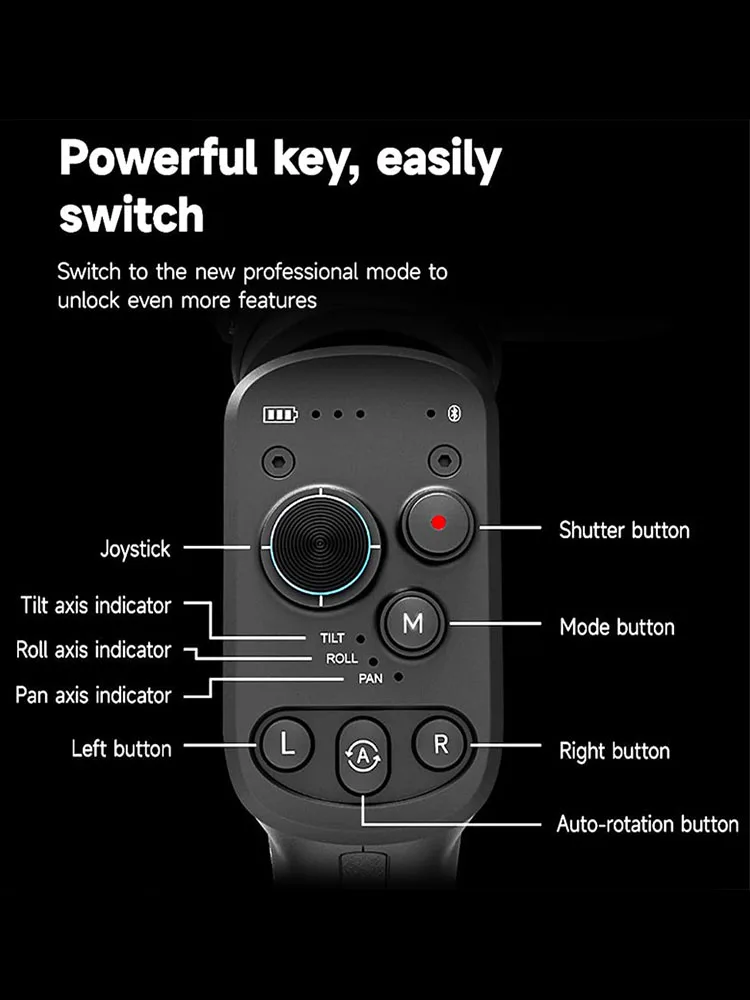 Powerful key, easily switch

Switch to the new professional mode to unlock even more features

Joystick
Tilt axis indicator
Roll axis indicator
Pan axis indicator
Left button
TILT
ROLL
PAN
M
L
A
R
Shutter button
Mode button
Right button
Auto-rotation button