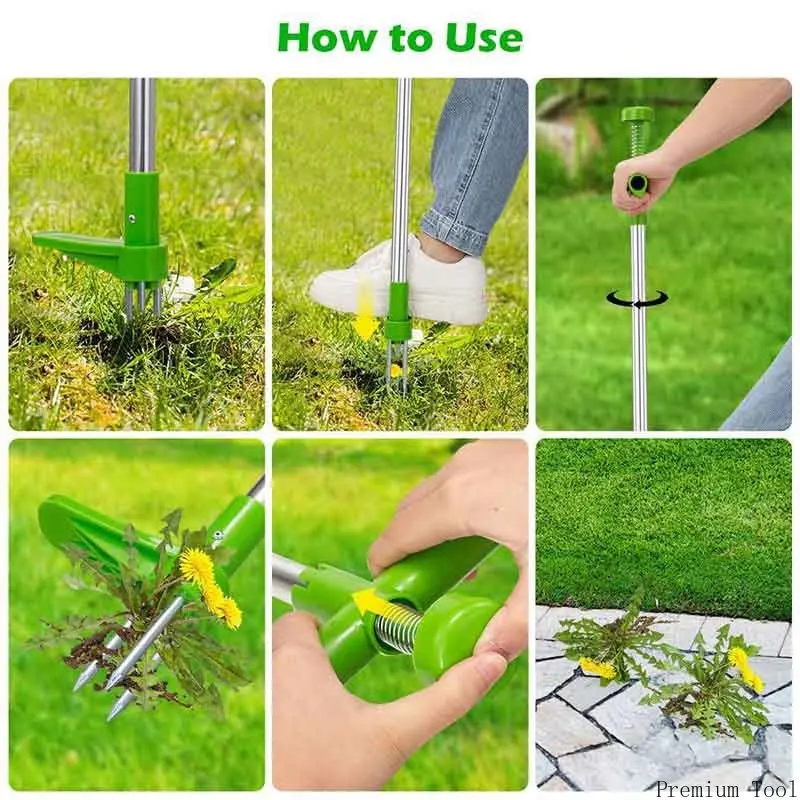 How to Use

Premium Tool