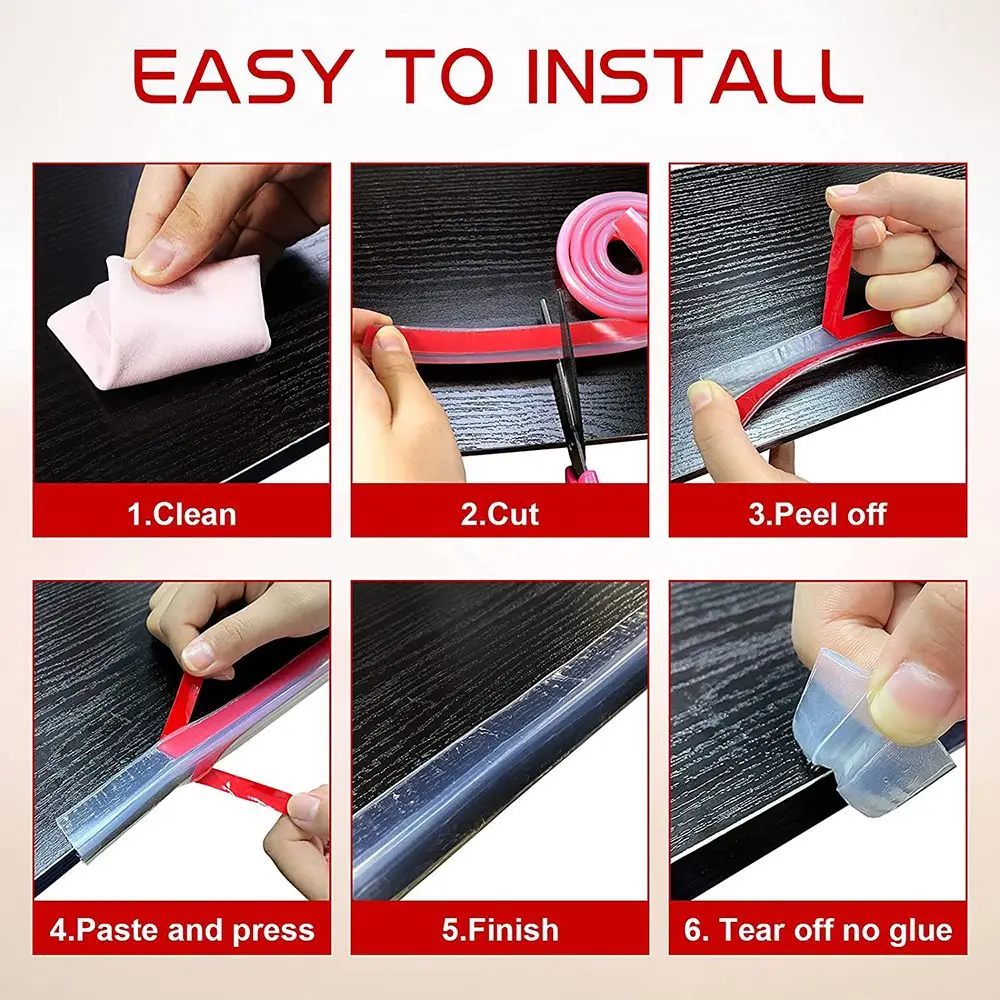 EASY TO INSTALL

1.Clean

2.Cut

3.Peel off

4.Paste and press

5.Finish

6. Tear off no glue