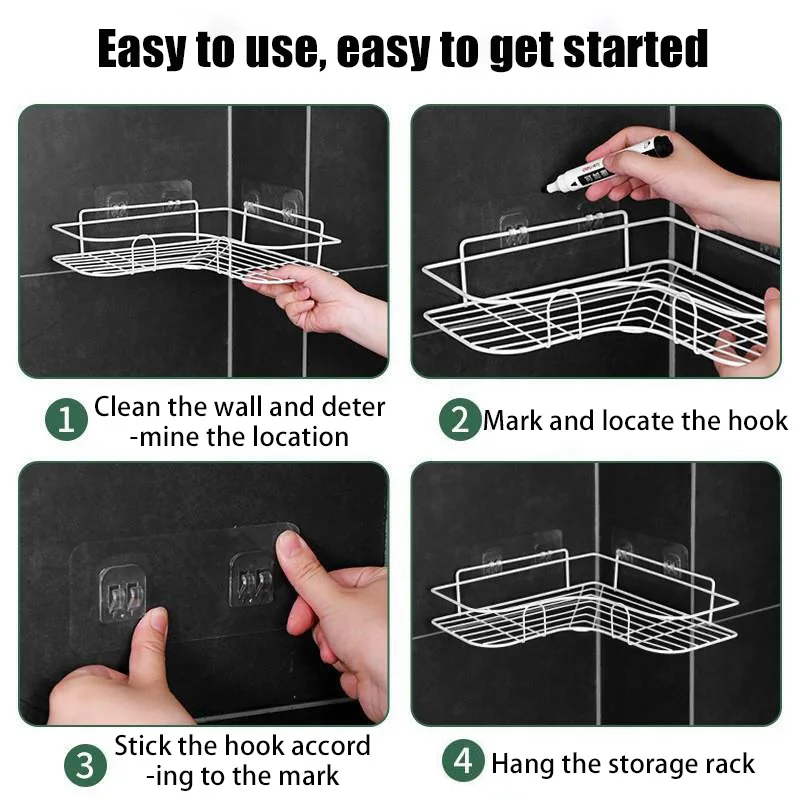 Easy to use, easy to get started

1 Clean the wall and deter -mine the location

2 Mark and locate the hook

3 Stick the hook accord -ing to the mark

4 Hang the storage rack