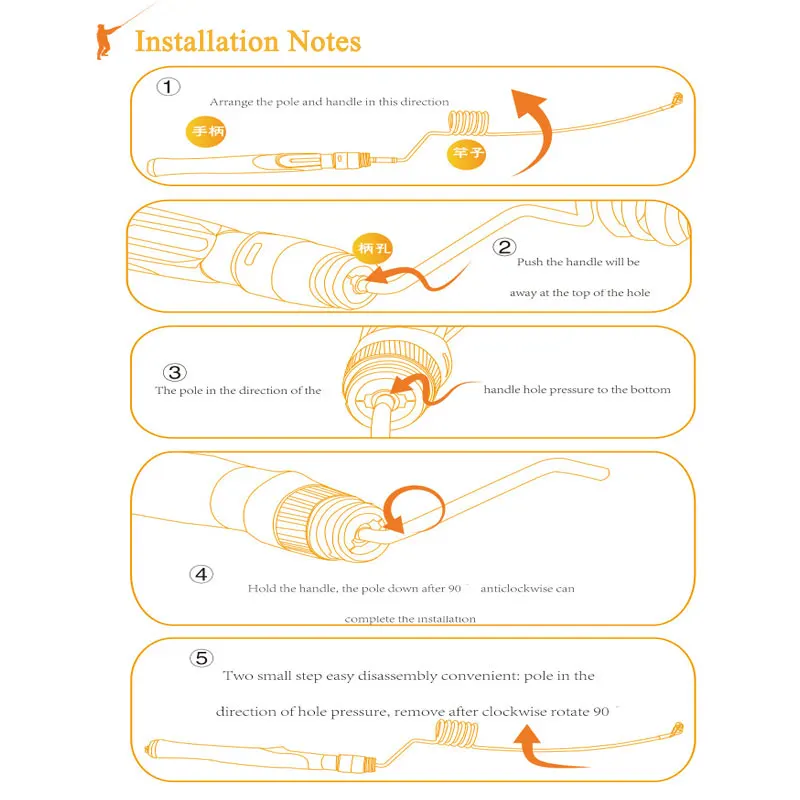 Installation Notes

①
Arrange the pole and handle in this direction
手柄
竿子

柄孔
②
Push the handle will be
away at the top of the hole

③
The pole in the direction of the
handle hole pressure to the bottom

④
Hold the handle, the pole down after 90 anticlockwise can
complete the installation

⑤
Two small step easy disassembly convenient: pole in the
direction of hole pressure, remove after clockwise rotate 90