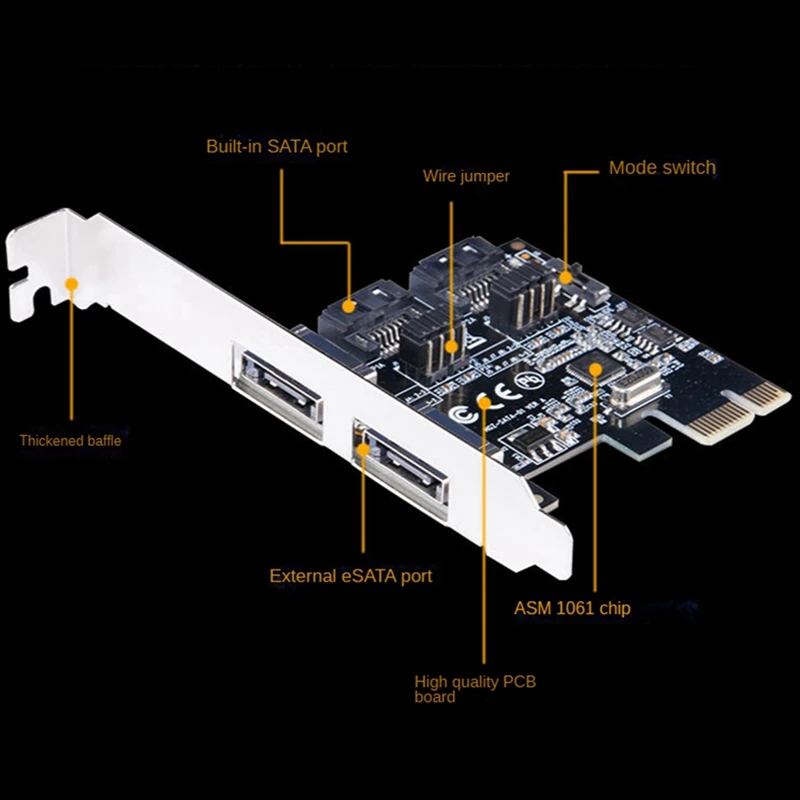 Built-in SATA port

Wire jumper

Mode switch

Thickened baffle

External eSATA port

ASM 1061 chip

High quality PCB board