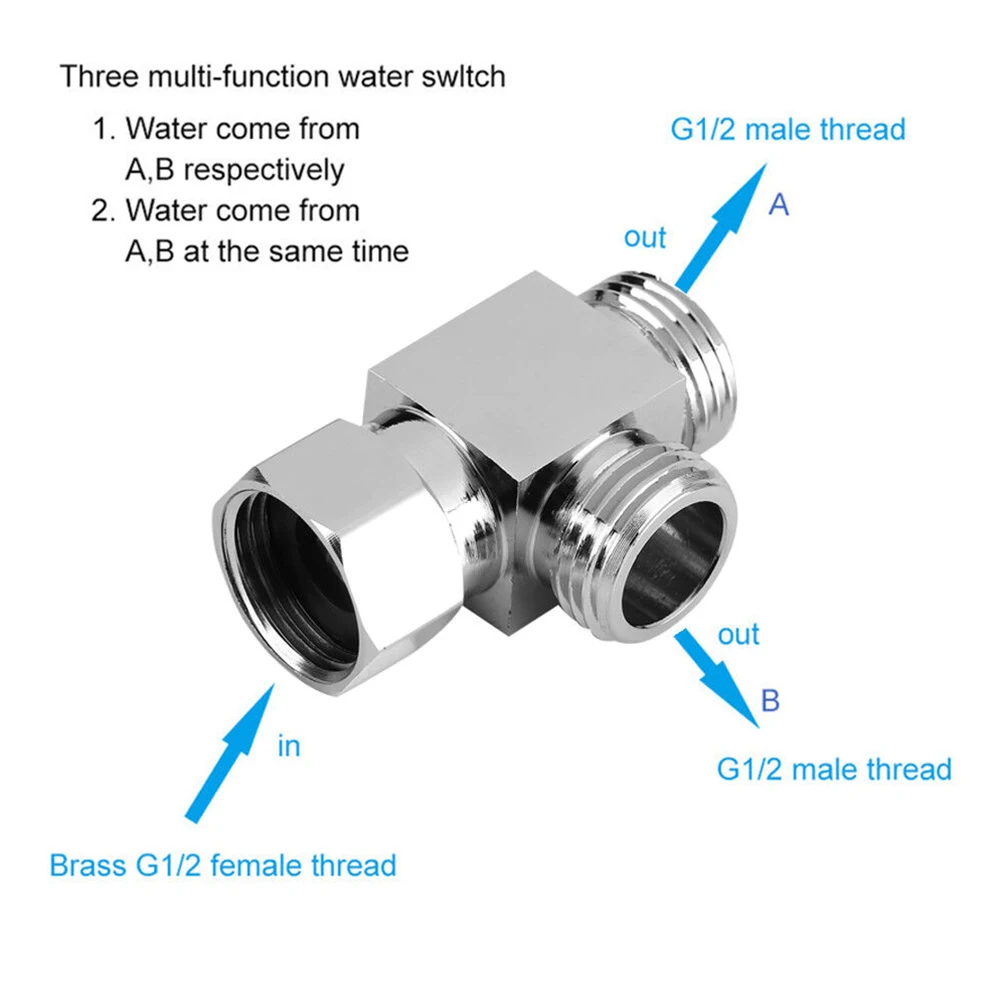 Three multi-function water swltch

1. Water come from A,B respectively
2. Water come from A,B at the same time

G1/2 male thread

A

out

out

B

G1/2 male thread

in

Brass G1/2 female thread