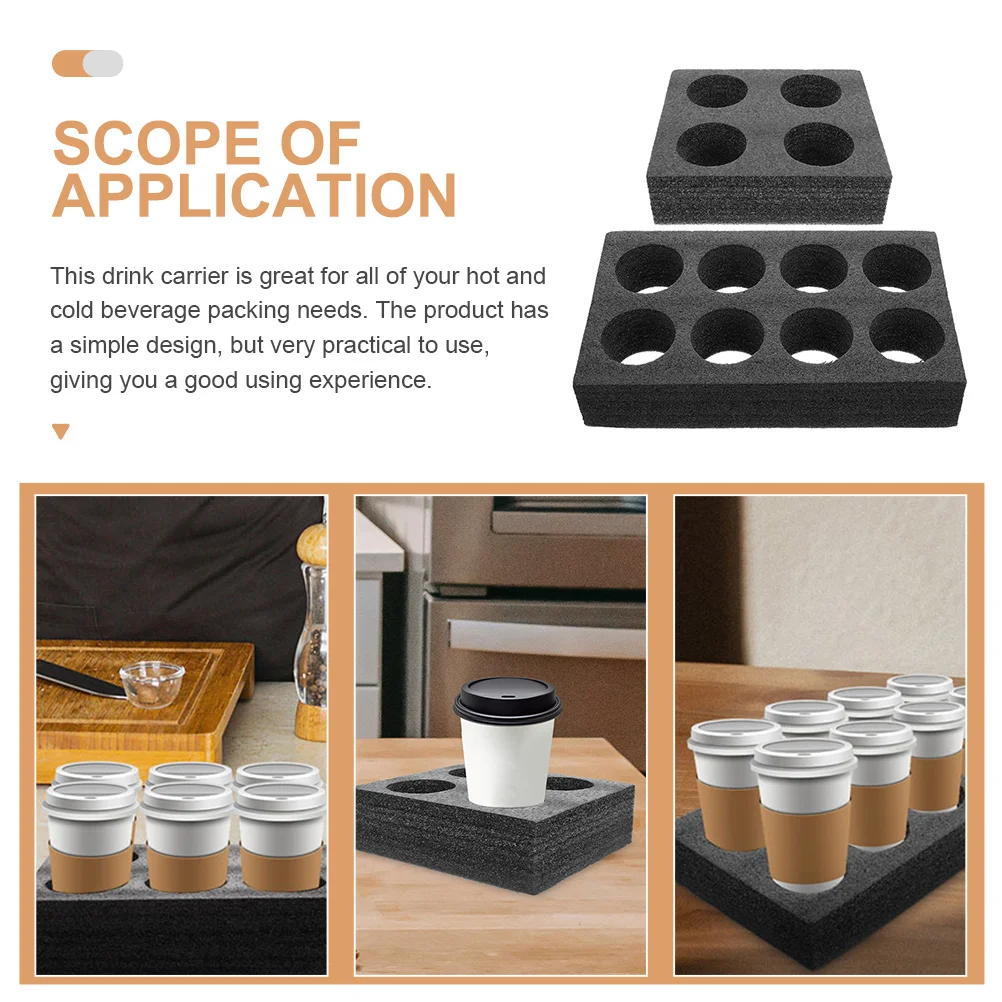 SCOPE OF APPLICATION

This drink carrier is great for all of your hot and cold beverage packing needs. The product has a simple design, but very practical to use, giving you a good using experience.