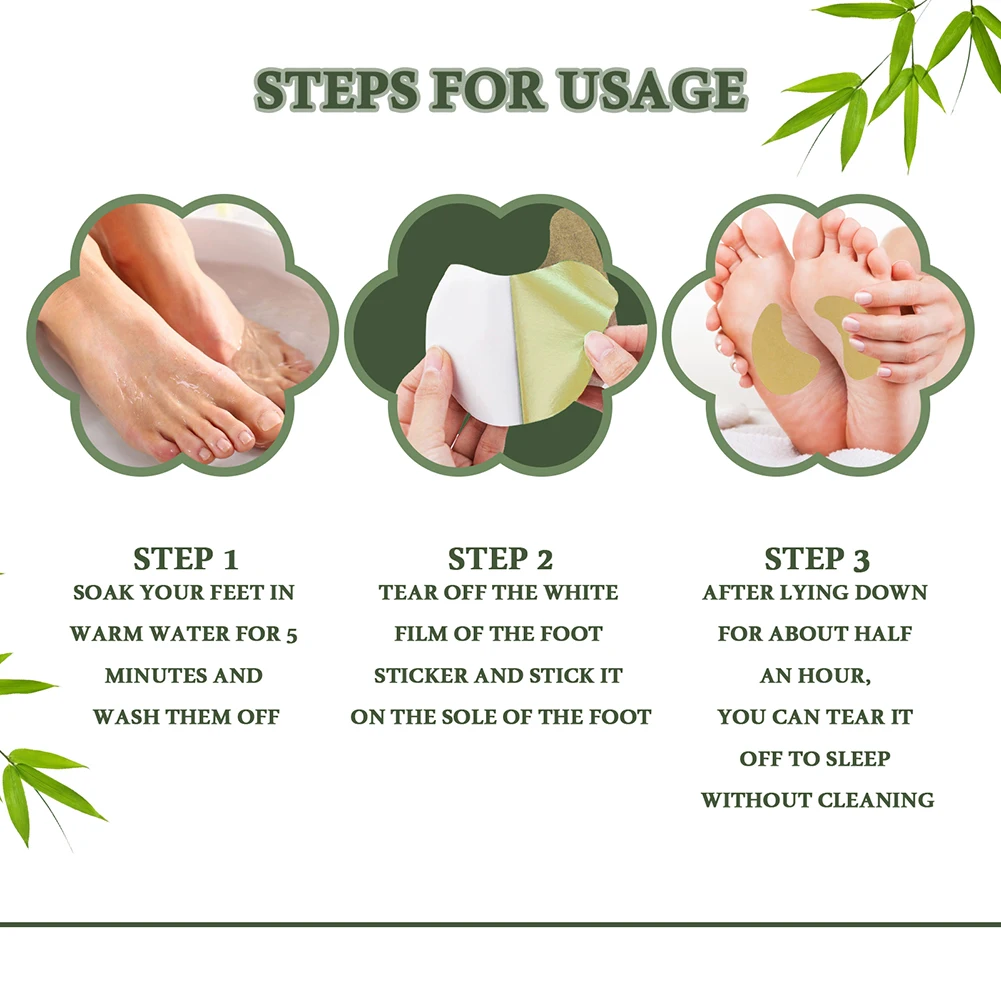 STEPS FOR USAGE

STEP 1
SOAK YOUR FEET IN WARM WATER FOR 5 MINUTES AND WASH THEM OFF

STEP 2
TEAR OFF THE WHITE FILM OF THE FOOT STICKER AND STICK IT ON THE SOLE OF THE FOOT

STEP 3
AFTER LYING DOWN FOR ABOUT HALF AN HOUR, YOU CAN TEAR IT OFF TO SLEEP WITHOUT CLEANING