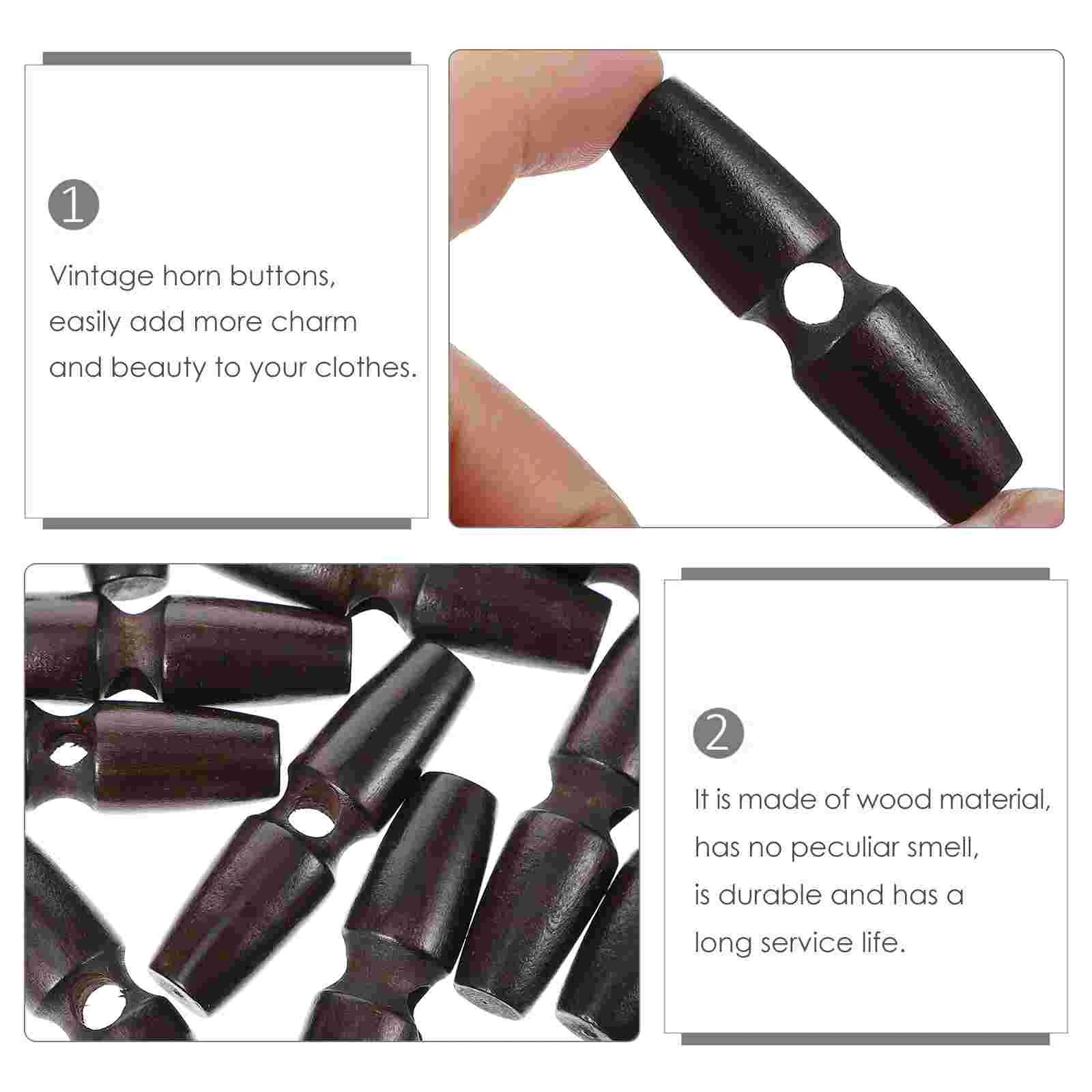 1

Vintage horn buttons, easily add more charm and beauty to your clothes.

2

It is made of wood material, has no peculiar smell, is durable and has a long service life.