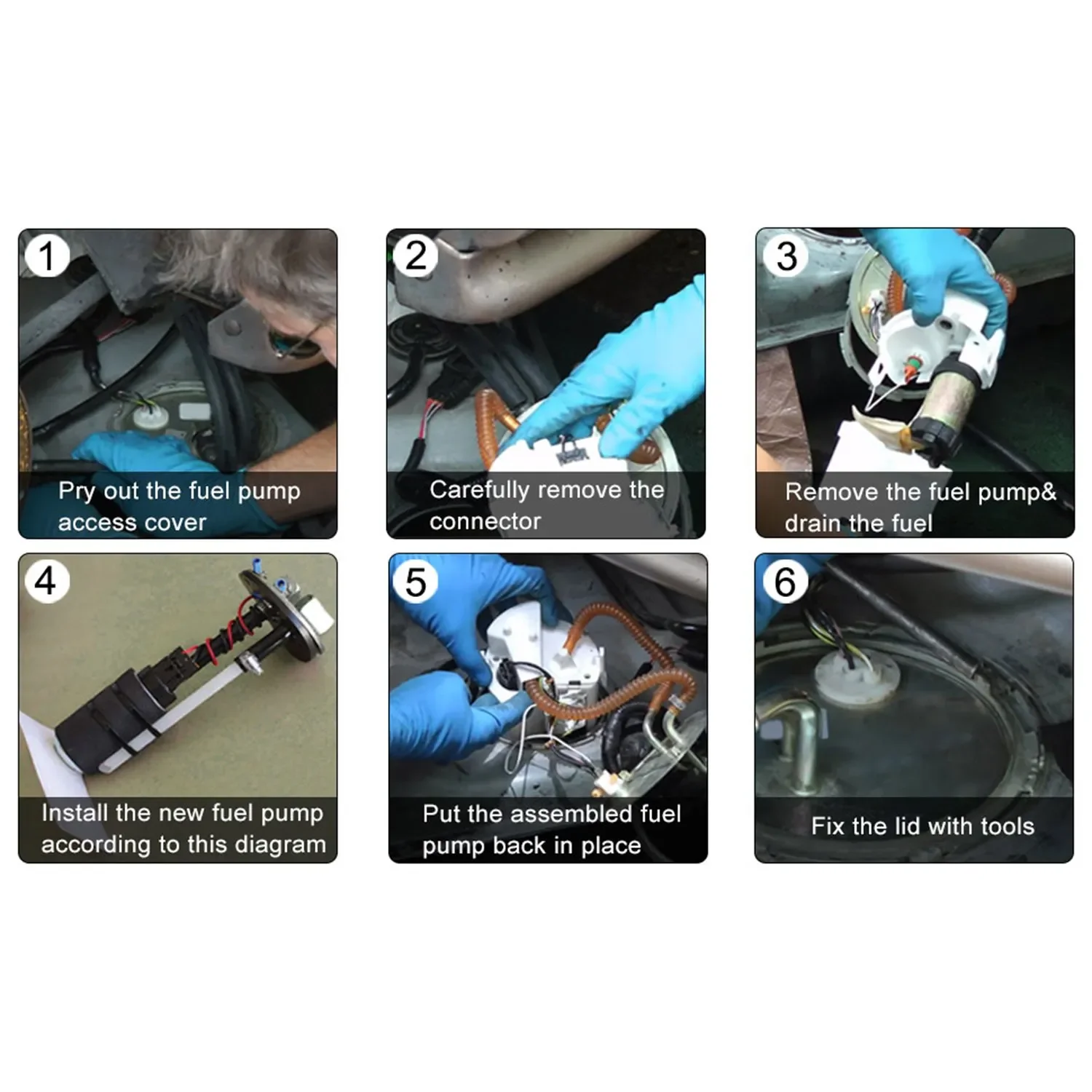 1
Pry out the fuel pump access cover

2
Carefully remove the connector

3
Remove the fuel pump& drain the fuel

4
Install the new fuel pump according to this diagram

5
Put the assembled fuel pump back in place

6
Fix the lid with tools