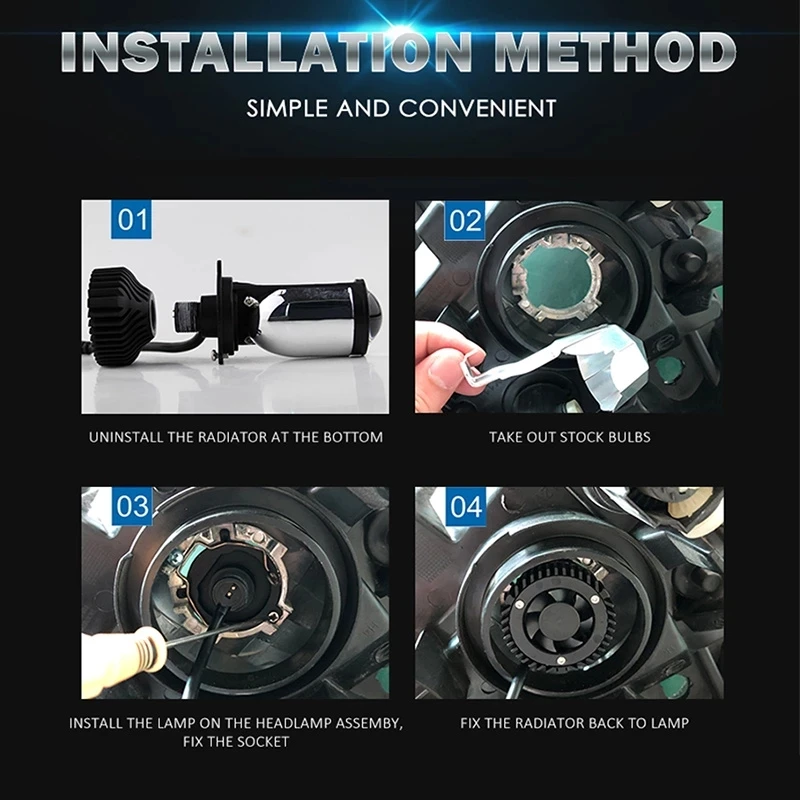 INSTALLATION METHOD

SIMPLE AND CONVENIENT

01

UNINSTALL THE RADIATOR AT THE BOTTOM

02

TAKE OUT STOCK BULBS

03

INSTALL THE LAMP ON THE HEADLAMP ASSEMBY, FIX THE SOCKET

04

FIX THE RADIATOR BACK TO LAMP