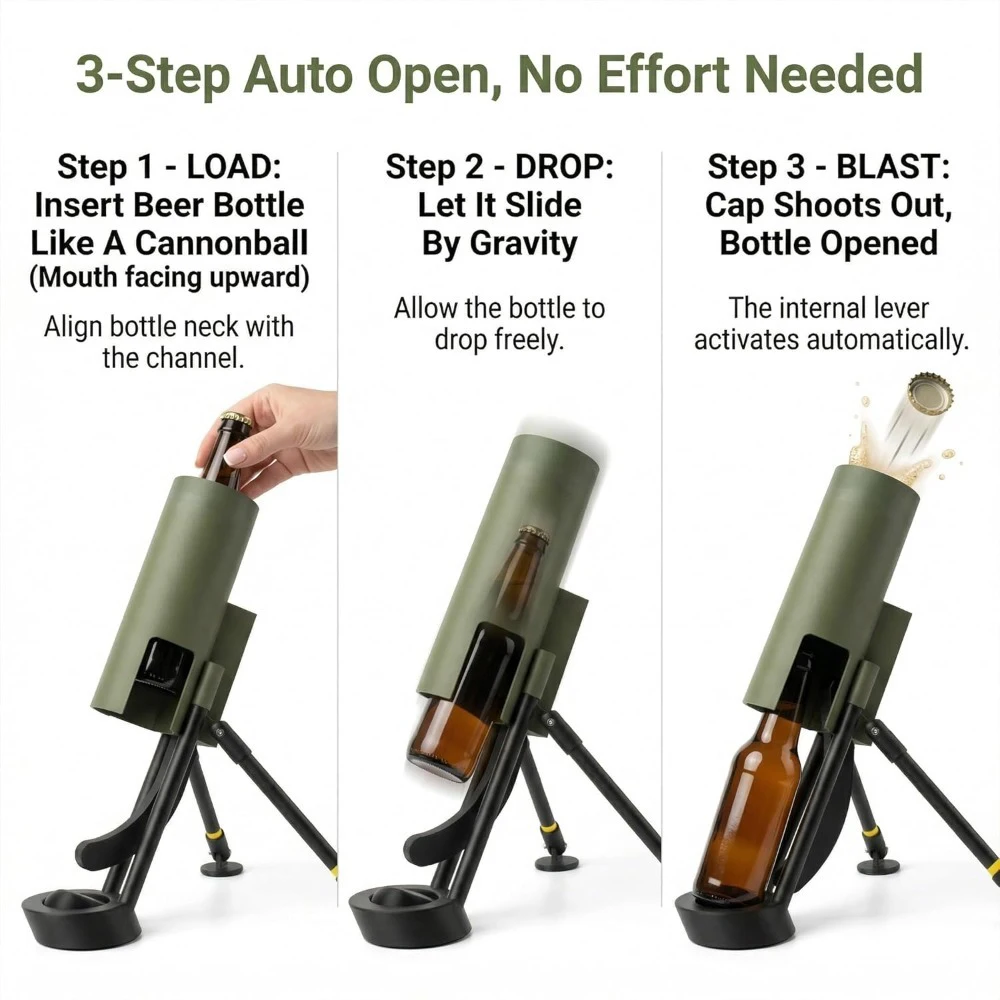 3-Step Auto Open, No Effort Needed

Step 1 - LOAD: Insert Beer Bottle Like A Cannonball (Mouth facing upward)

Align bottle neck with the channel.

Step 2 - DROP: Let It Slide By Gravity

Allow the bottle to drop freely.

Step 3 - BLAST: Cap Shoots Out, Bottle Opened

The internal lever activates automatically.