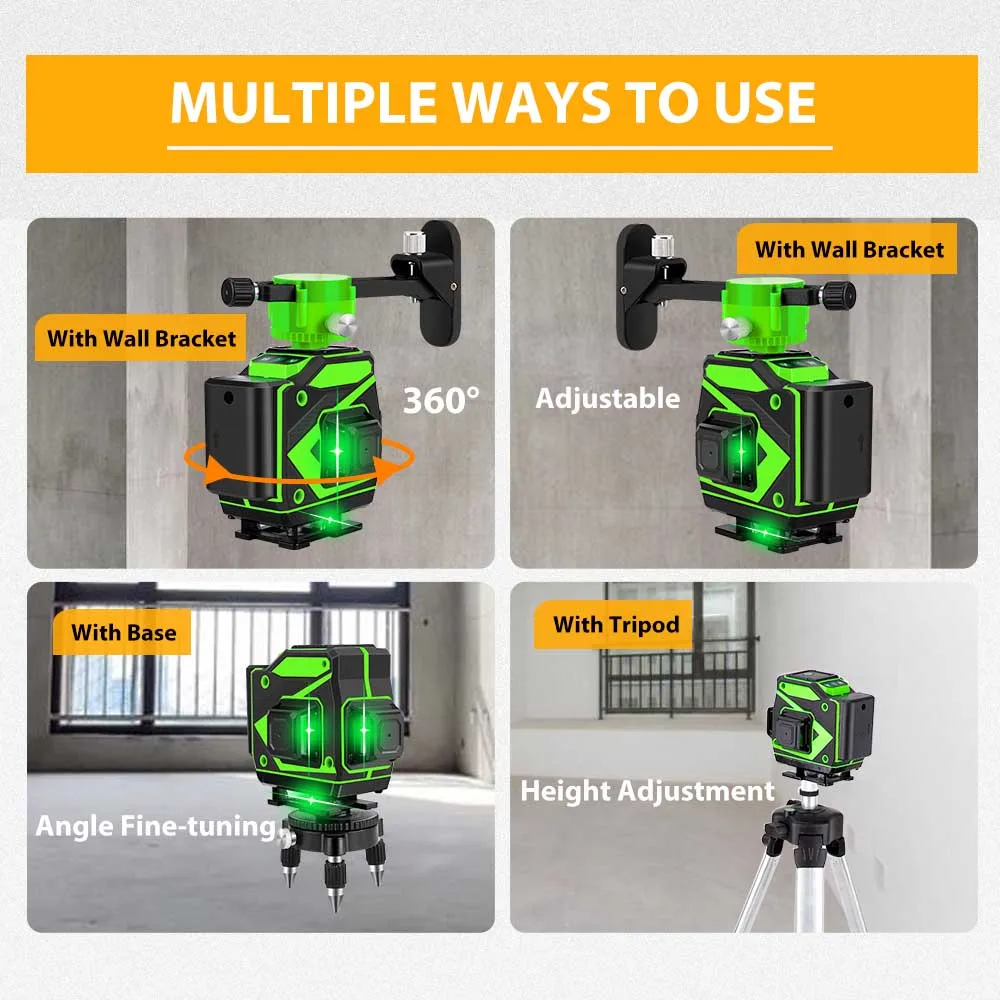 MULTIPLE WAYS TO USE

With Wall Bracket

360°

With Wall Bracket

Adjustable

With Base

Angle Fine-tuning

With Tripod

Height Adjustment