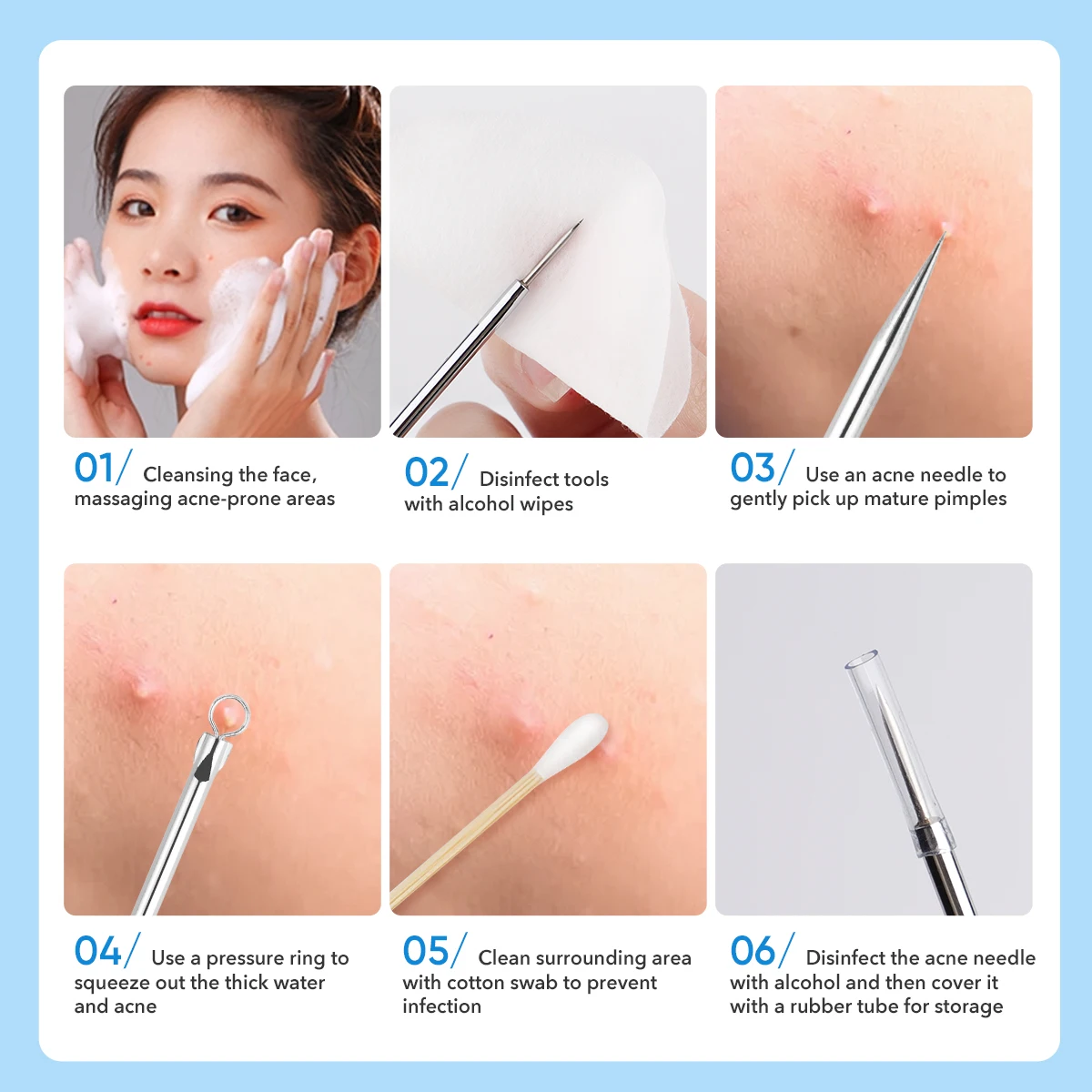 01/ Cleansing the face, massaging acne-prone areas

02/ Disinfect tools with alcohol wipes

03/ Use an acne needle to gently pick up mature pimples

04/ Use a pressure ring to squeeze out the thick water and acne

05/ Clean surrounding area with cotton swab to prevent infection

06/ Disinfect the acne needle with alcohol and then cover it with a rubber tube for storage