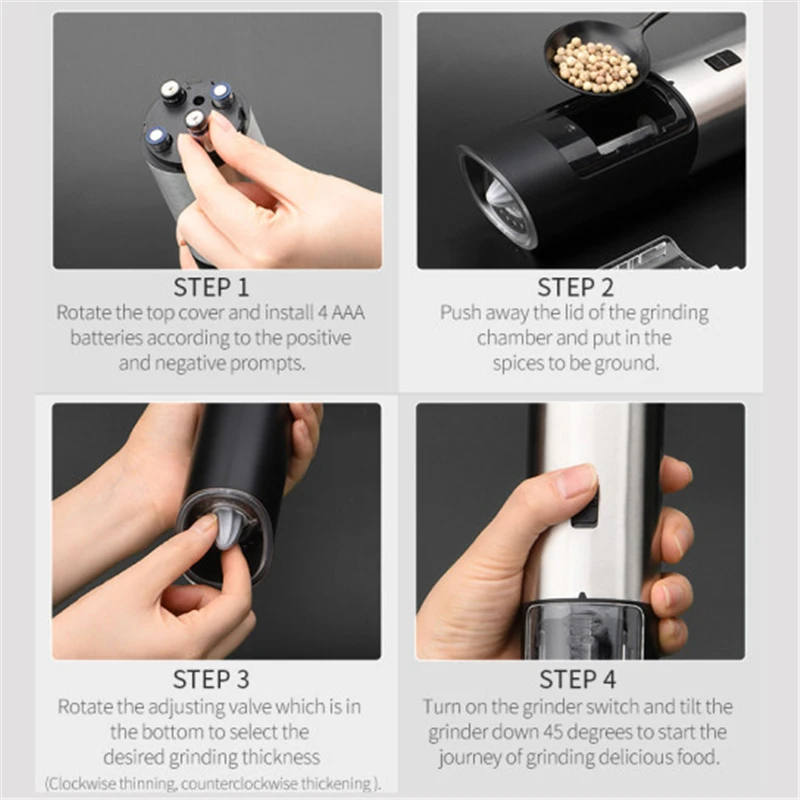 STEP 1
Rotate the top cover and install 4 AAA batteries according to the positive and negative prompts.

STEP 2
Push away the lid of the grinding chamber and put in the spices to be ground.

STEP 3
Rotate the adjusting valve which is in the bottom to select the desired grinding thickness
(Clockwise thinning, counterclockwise thickening ).

STEP 4
Turn on the grinder switch and tilt the grinder down 45 degrees to start the journey of grinding delicious food.