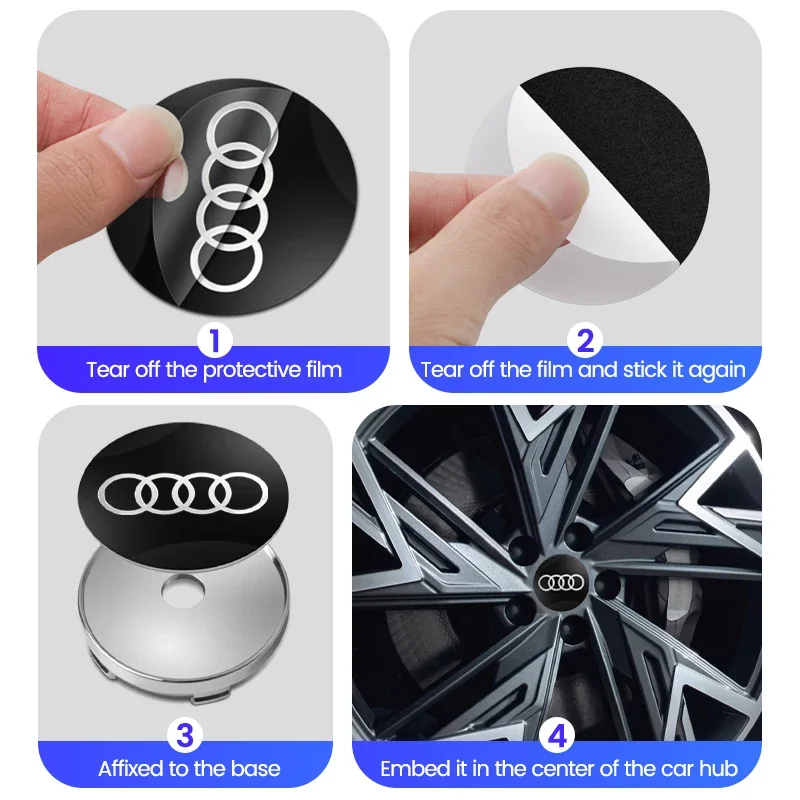 1
Tear off the protective film

2
Tear off the film and stick it again

3
Affixed to the base

4
Embed it in the center of the car hub