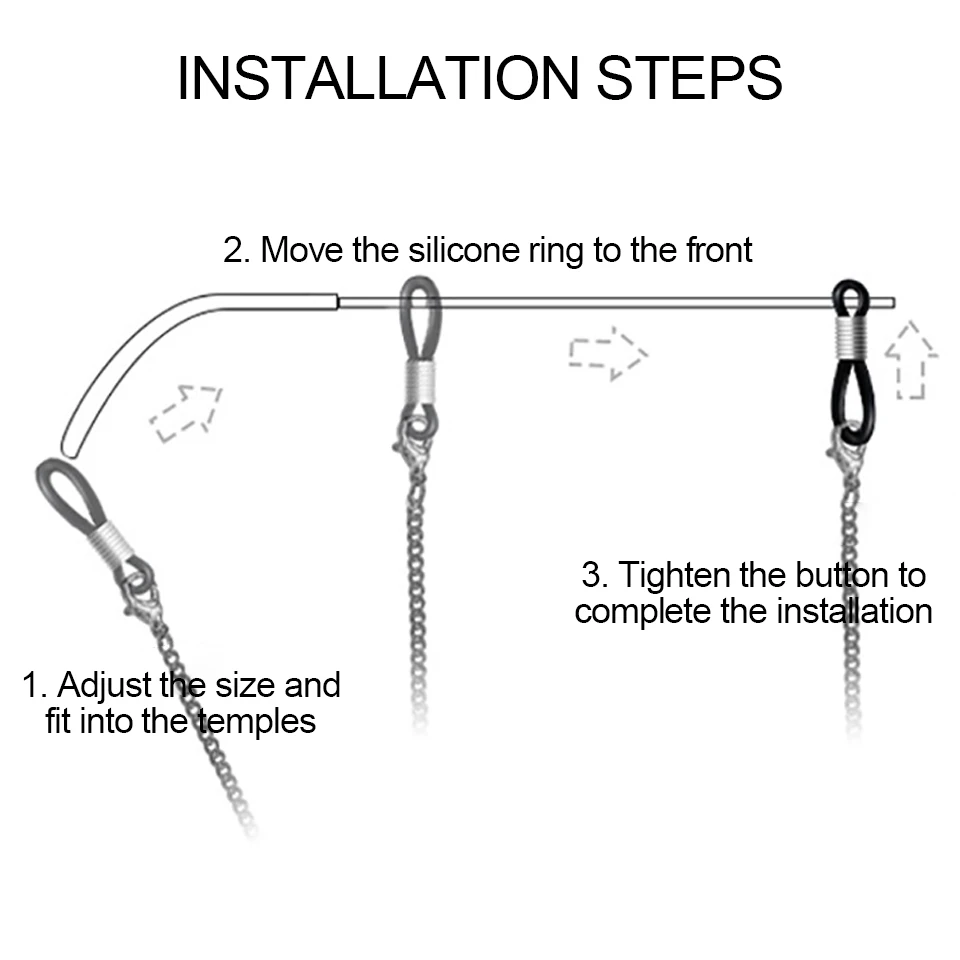 INSTALLATION STEPS

2. Move the silicone ring to the front

3. Tighten the button to complete the installation

1. Adjust the size and fit into the temples