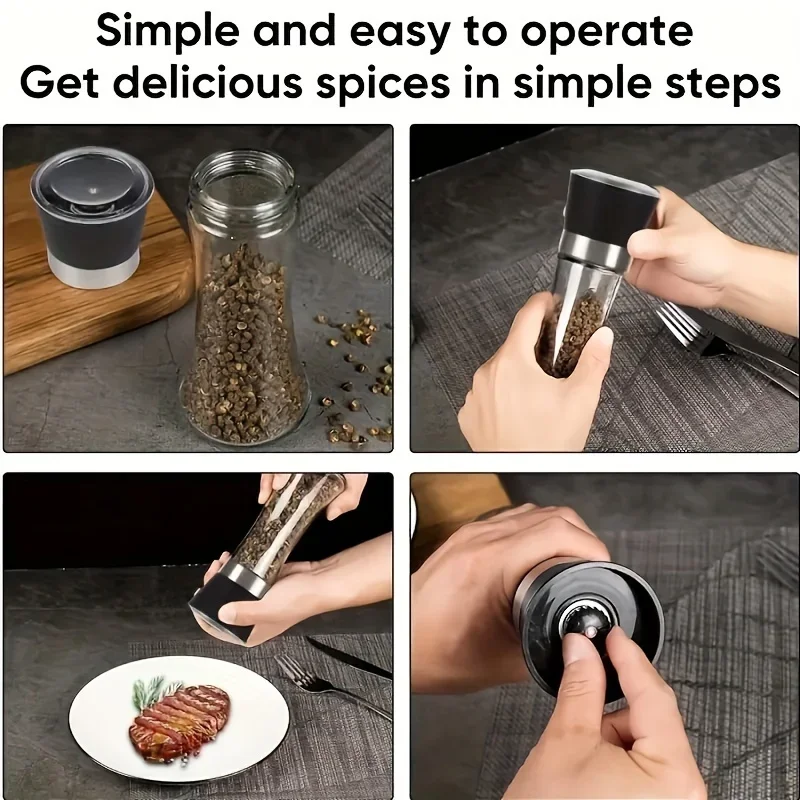 Simple and easy to operate
Get delicious spices in simple steps