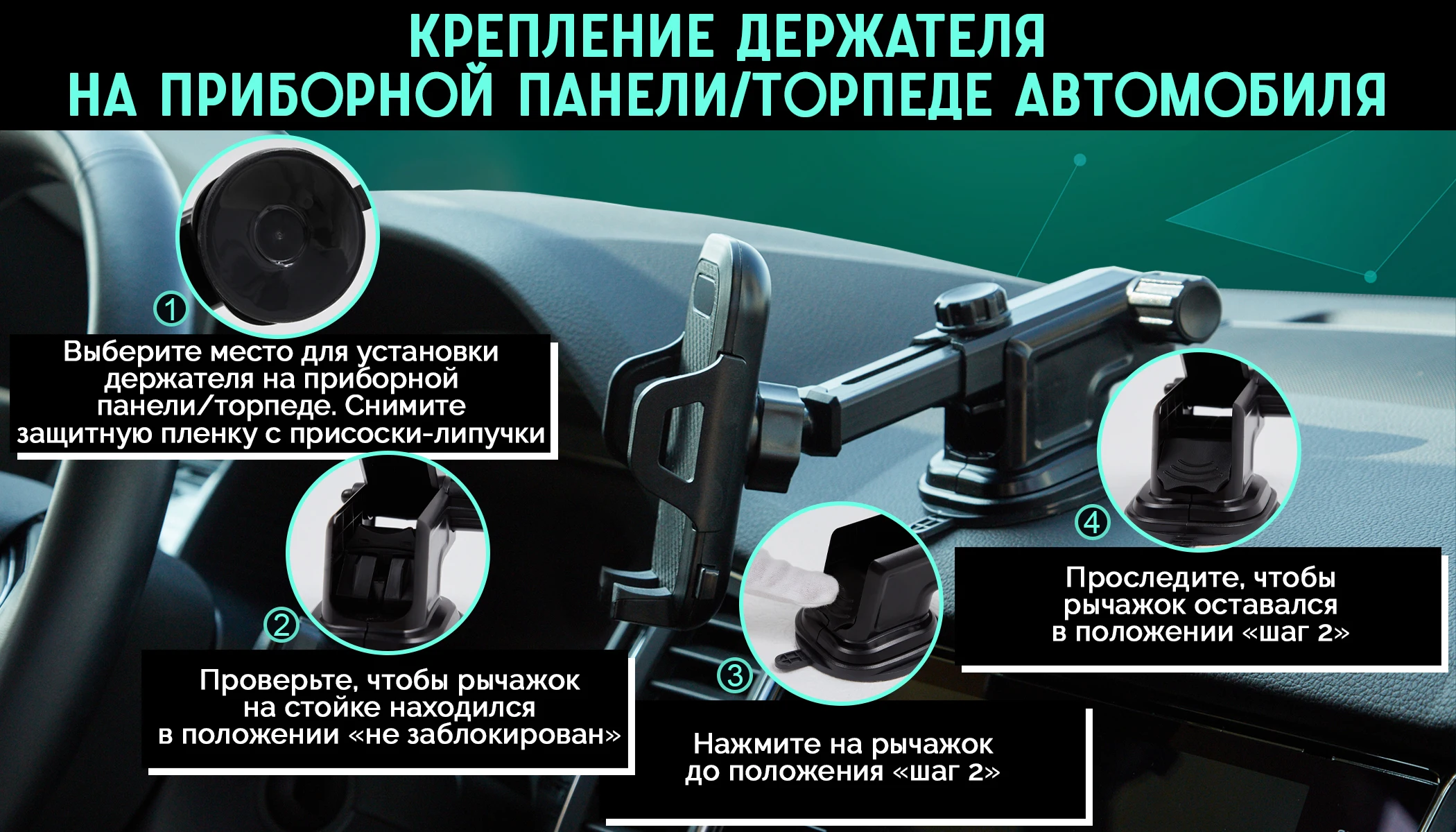 КРЕПЛЕНИЕ ДЕРЖАТЕЛЯ НА ПРИБОРНОЙ ПАНЕЛИ/ТОРПЕДЕ АВТОМОБИЛЯ

1

Выберите место для установки держателя на приборной панели/торпеде. Снимите защитную пленку с присоски-липучки

2

Проверьте, чтобы рычажок на стойке находился в положении «не заблокирован»

3

Нажмите на рычажок до положения «шаг 2»

4

Проследите, чтобы рычажок оставался в положении «шаг 2»