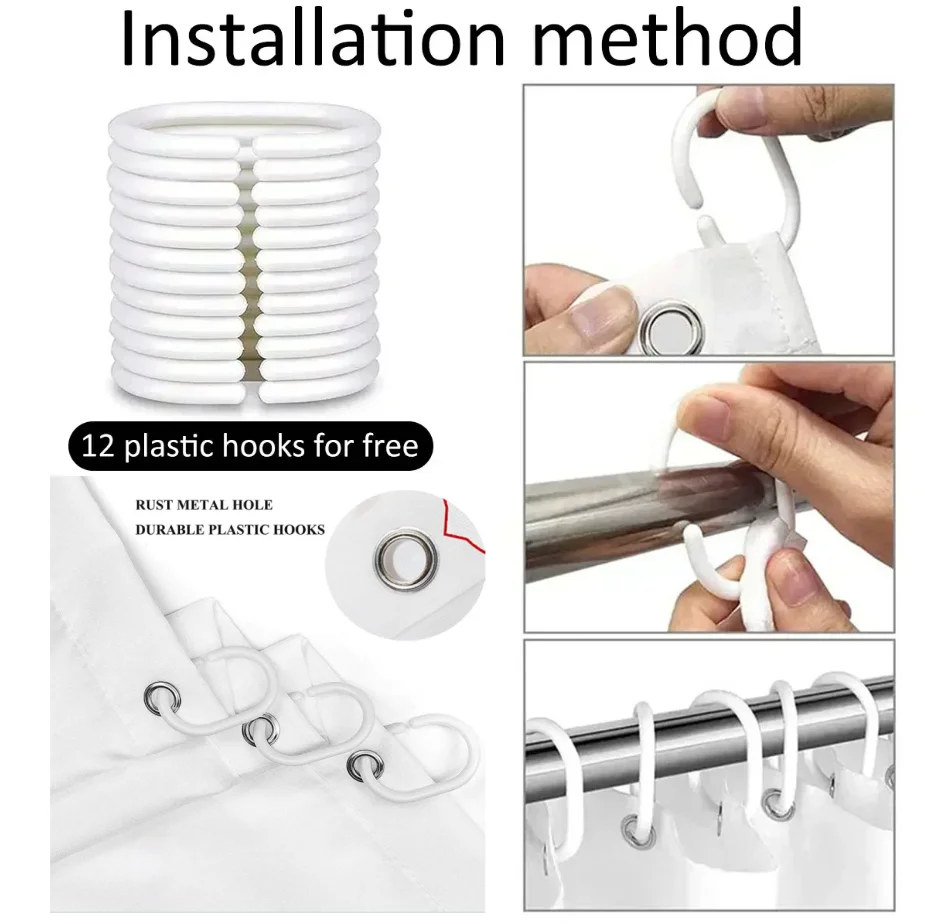 Installation method

12 plastic hooks for free

RUST METAL HOLE
DURABLE PLASTIC HOOKS