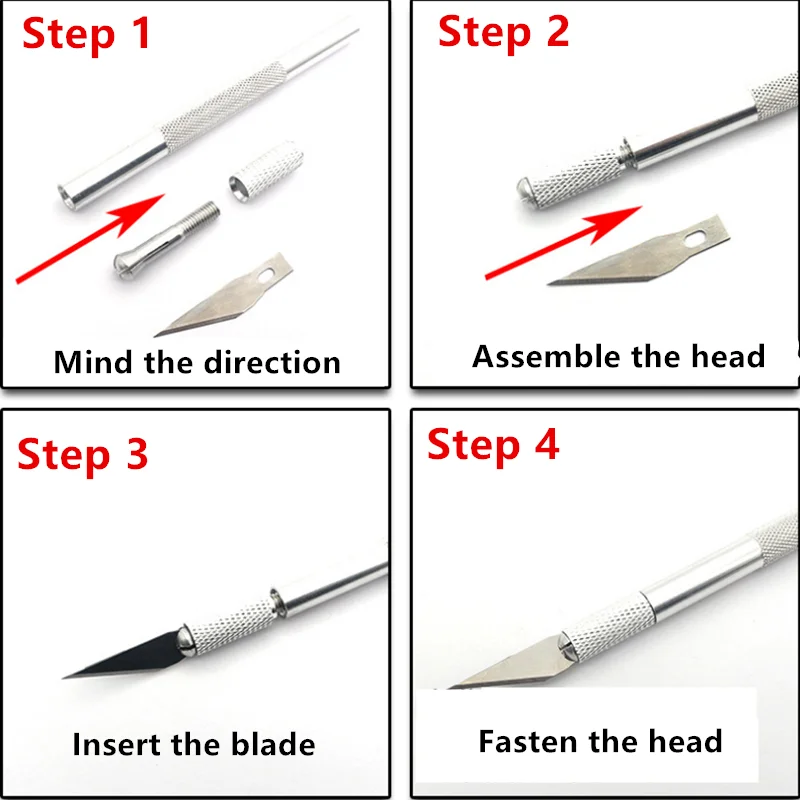 Step 1

Mind the direction

Step 2

Assemble the head

Step 3

Insert the blade

Step 4

Fasten the head