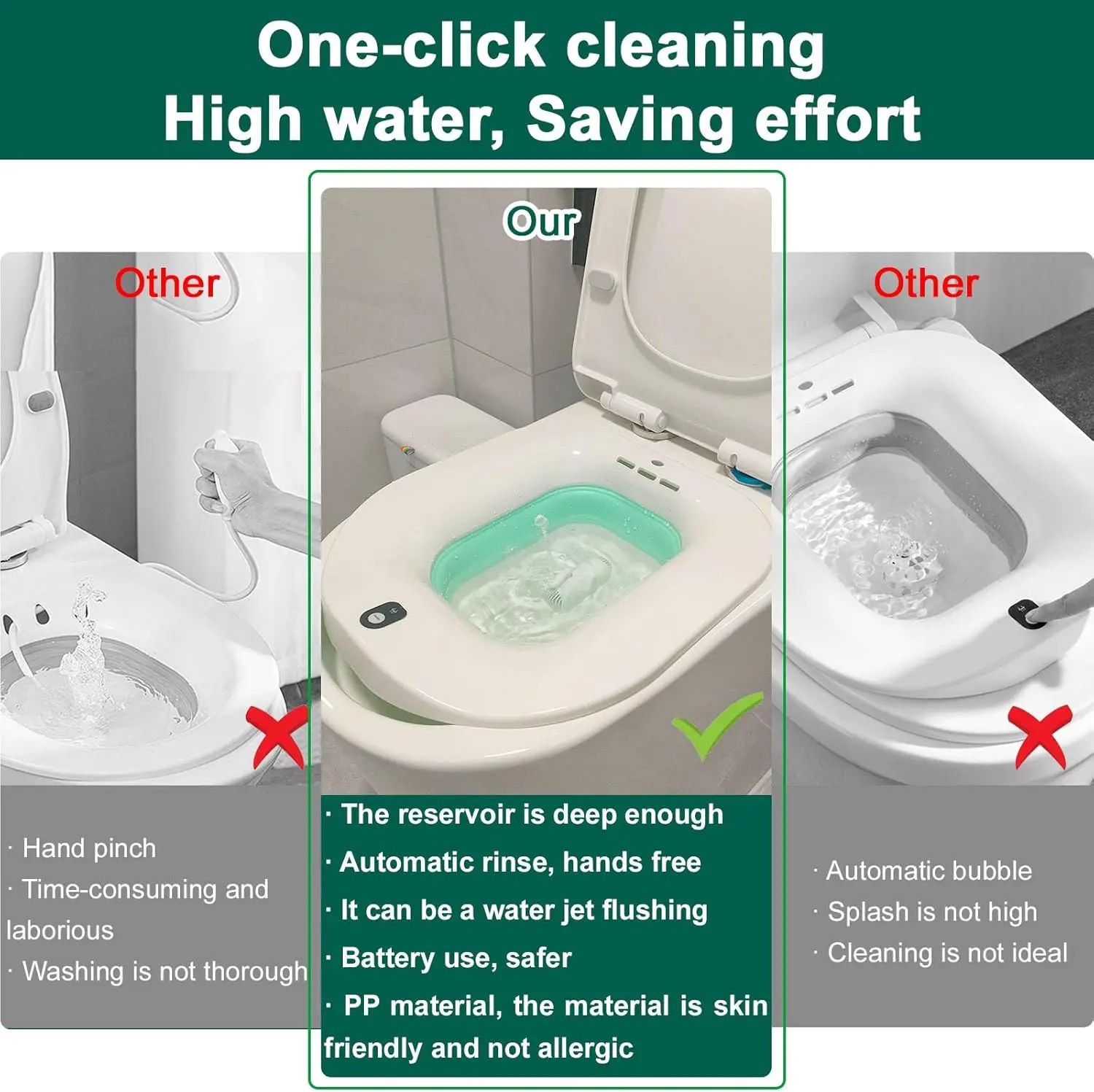 One-click cleaning
High water, Saving effort

Other

· Hand pinch
· Time-consuming and laborious
· Washing is not thorough

Our

· The reservoir is deep enough
· Automatic rinse, hands free
· It can be a water jet flushing
· Battery use, safer
· PP material, the material is skin friendly and not allergic

Other

· Automatic bubble
· Splash is not high
· Cleaning is not ideal