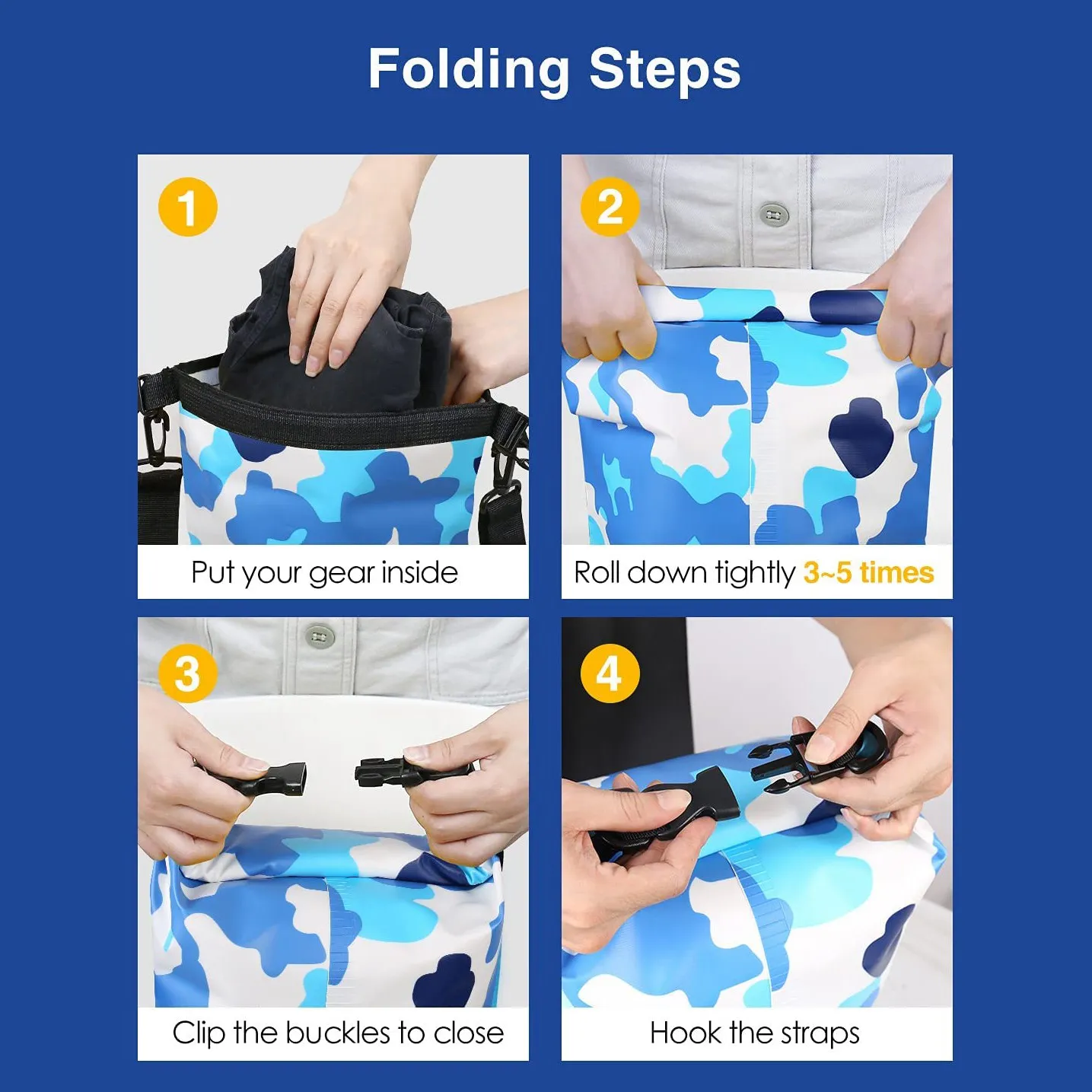 Folding Steps

1

Put your gear inside

2

Roll down tightly 3~5 times

3

Clip the buckles to close

4

Hook the straps