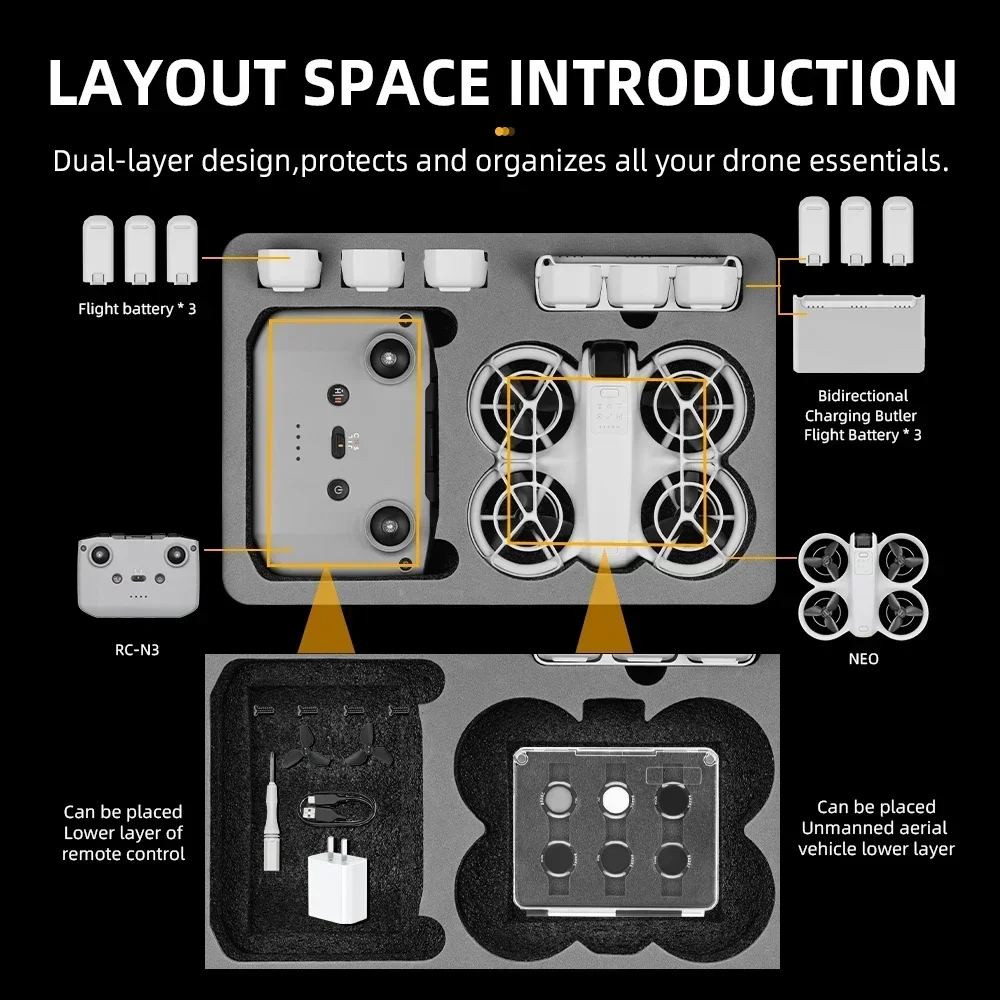 LAYOUT SPACE INTRODUCTION

Dual-layer design,protects and organizes all your drone essentials.

Flight battery * 3

Bidirectional Charging Butler Flight Battery * 3

RC-N3

NEO

Can be placed Lower layer of remote control

Can be placed Unmanned aerial vehicle lower layer