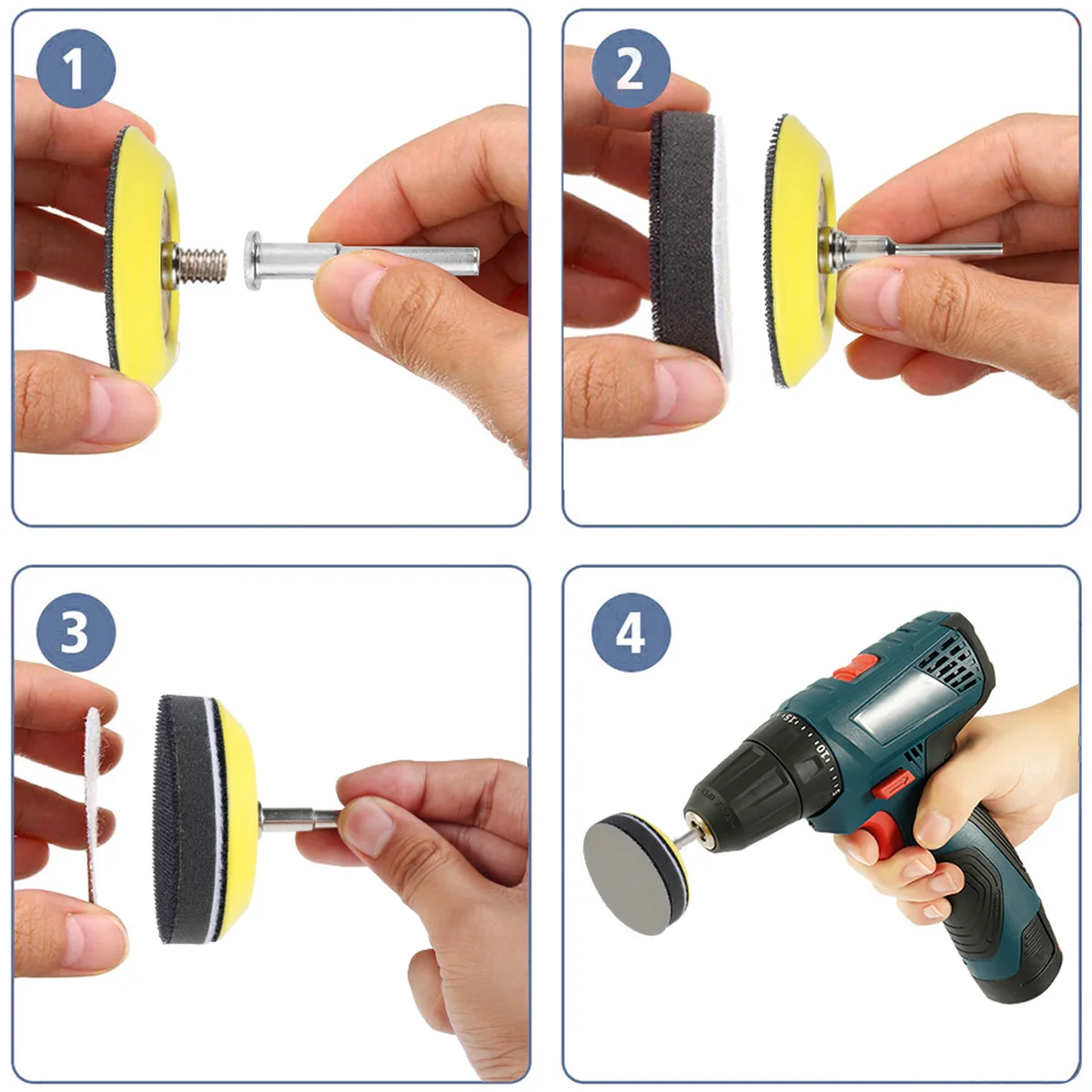 1

2

3

4