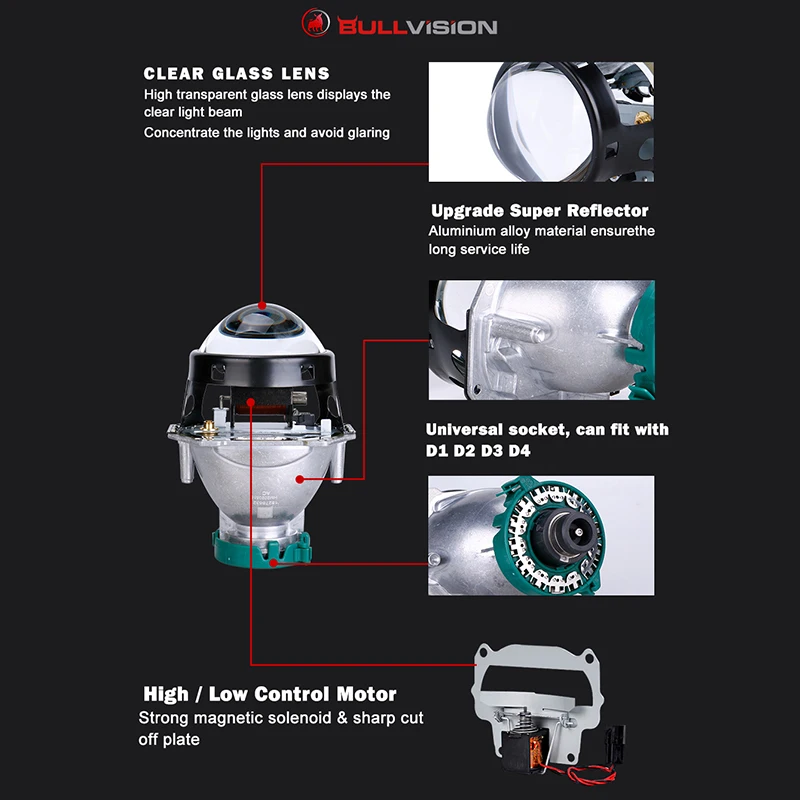 BULLVISION

CLEAR GLASS LENS
High transparent glass lens displays the clear light beam
Concentrate the lights and avoid glaring

Upgrade Super Reflector
Aluminium alloy material ensurethe long service life

Universal socket, can fit with D1 D2 D3 D4

High / Low Control Motor
Strong magnetic solenoid & sharp cut off plate