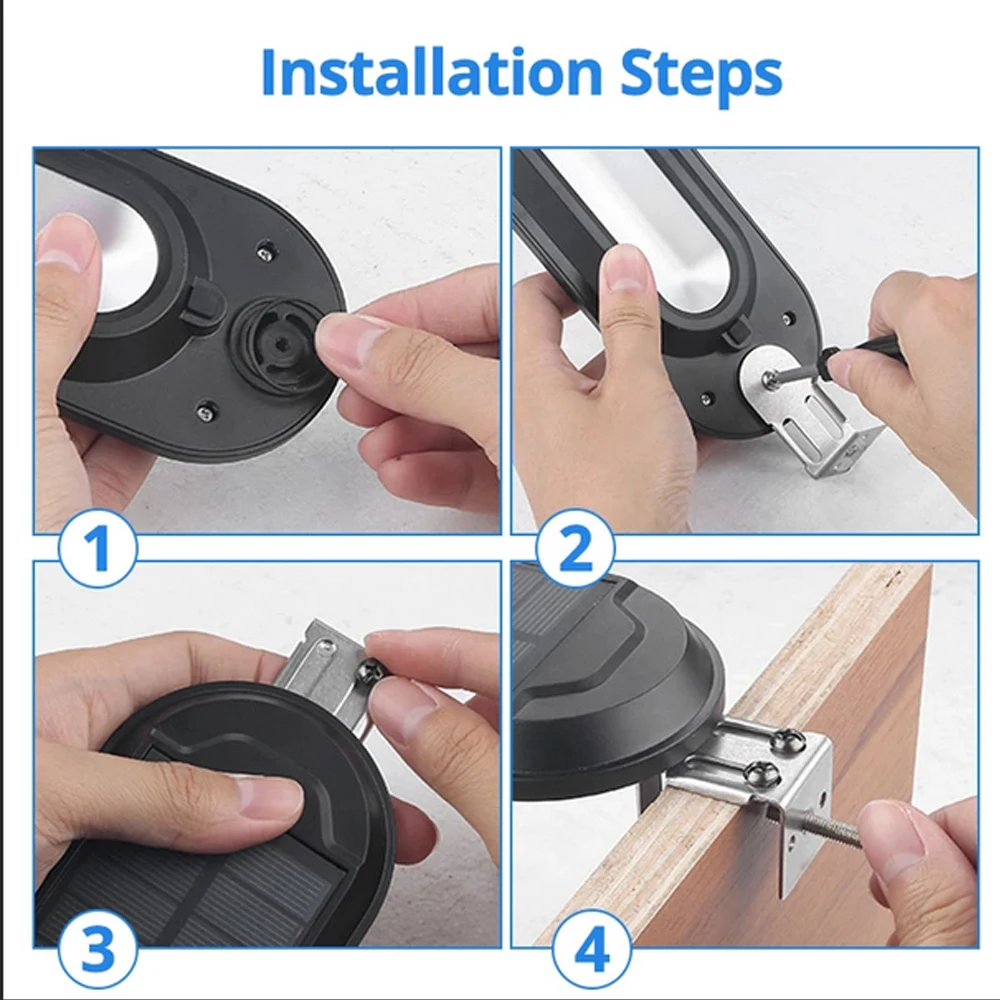 Installation Steps

1

2

3

4