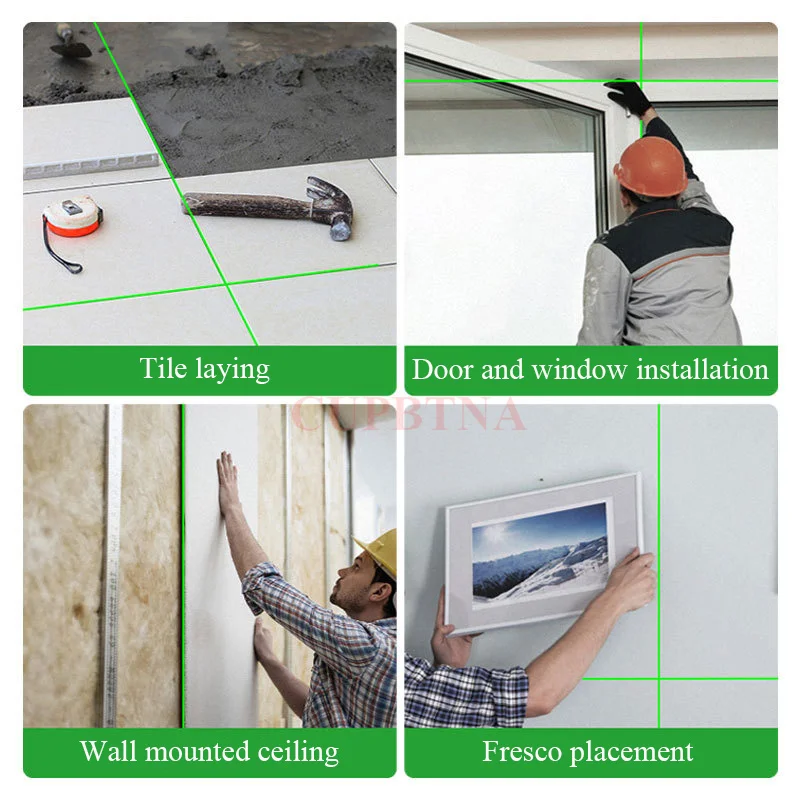 Tile laying

Door and window installation

CUPBTNA

Wall mounted ceiling

Fresco placement